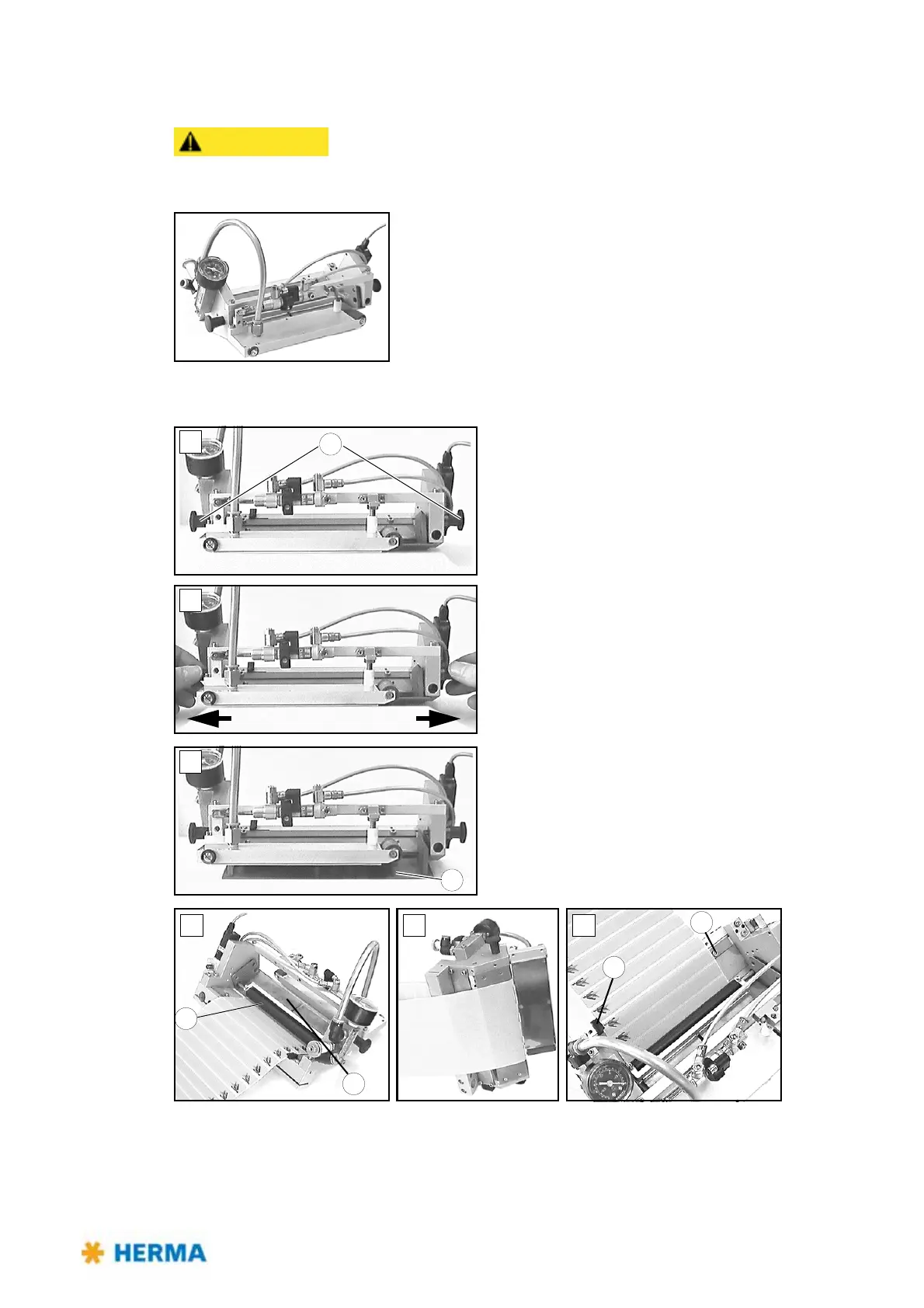 HERMA