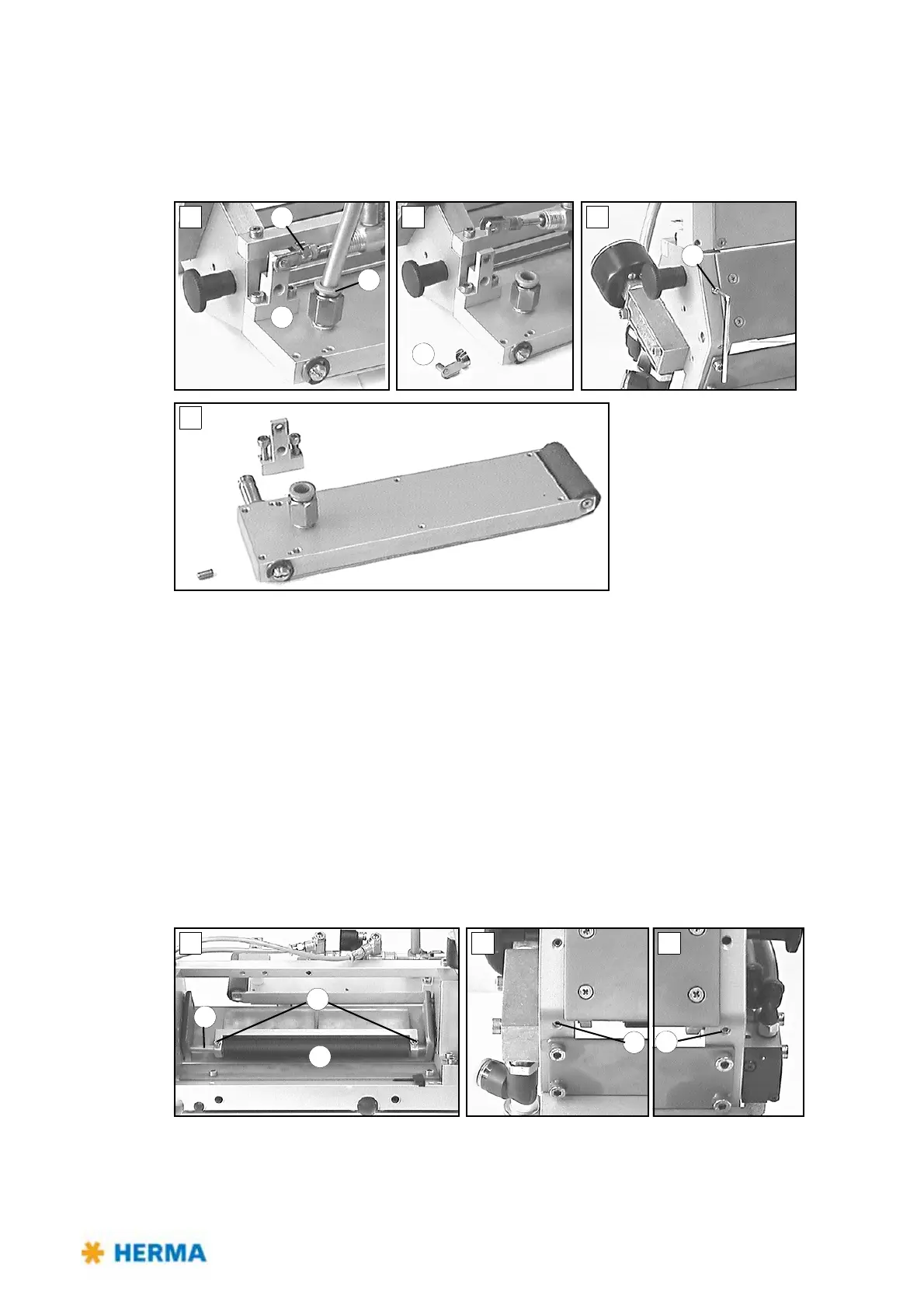 HERMA