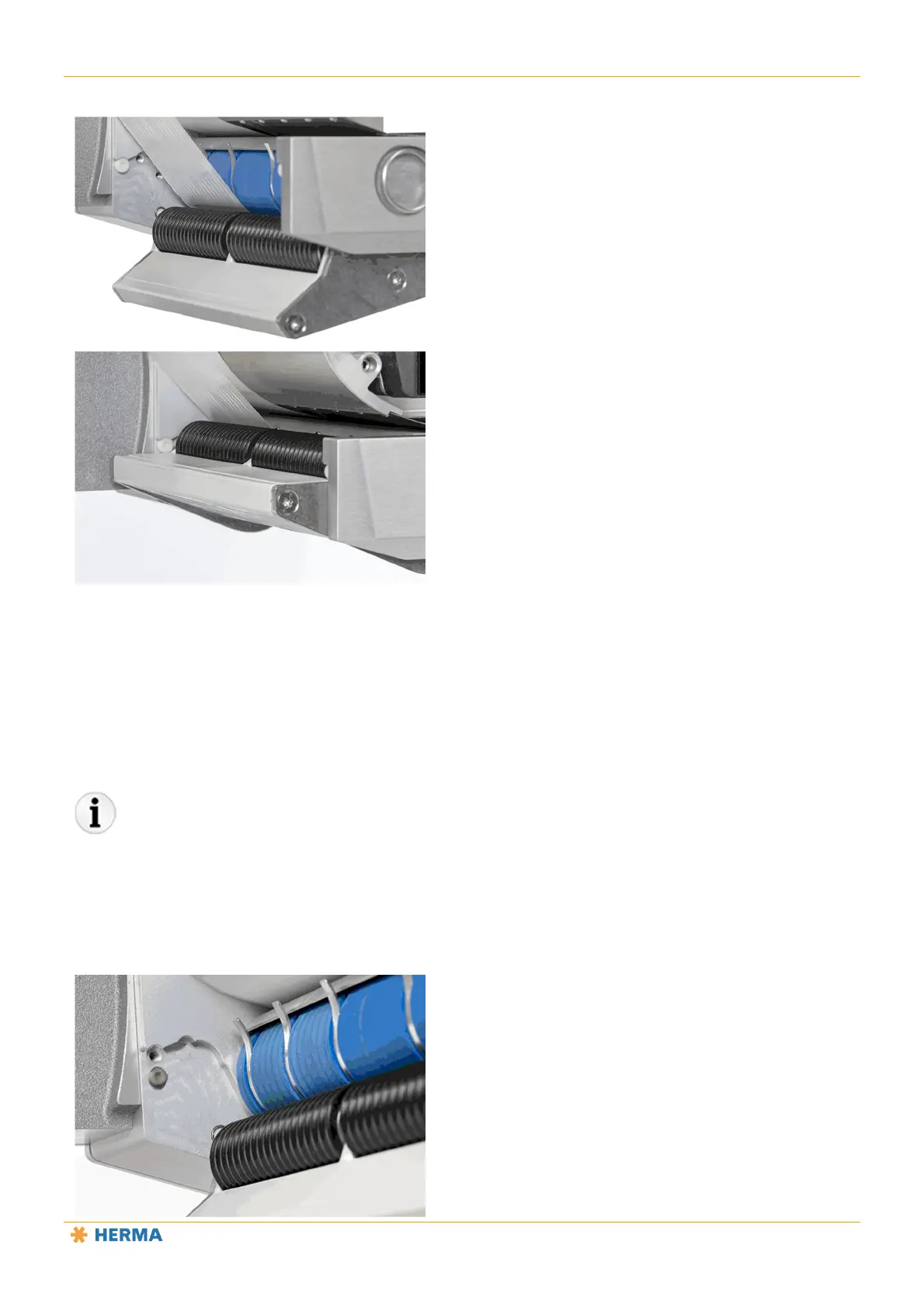 HERMA