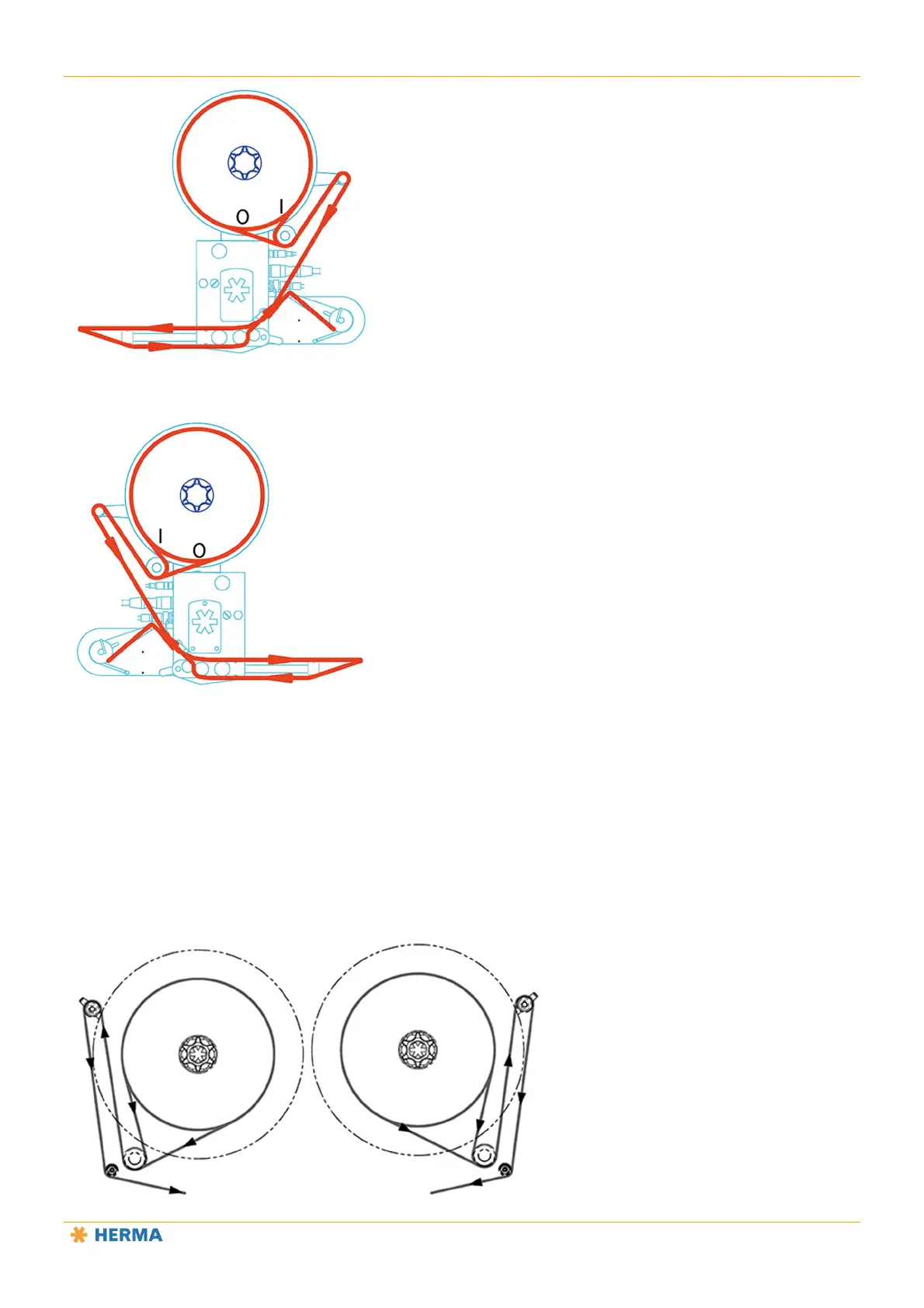 O I

I O

HERMA