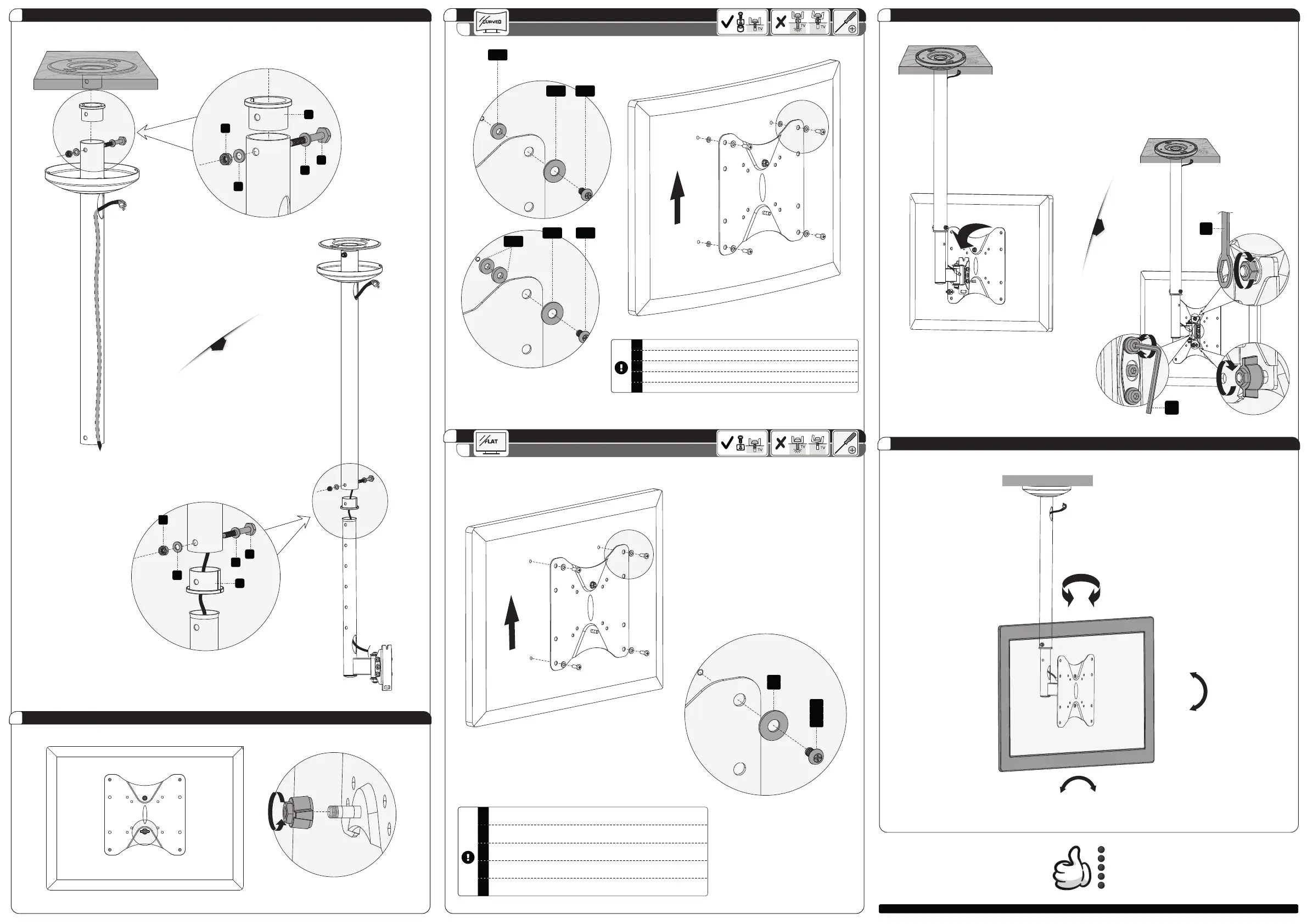 CURVED

TV

TV

TV

FLAT

TV

TV

TV