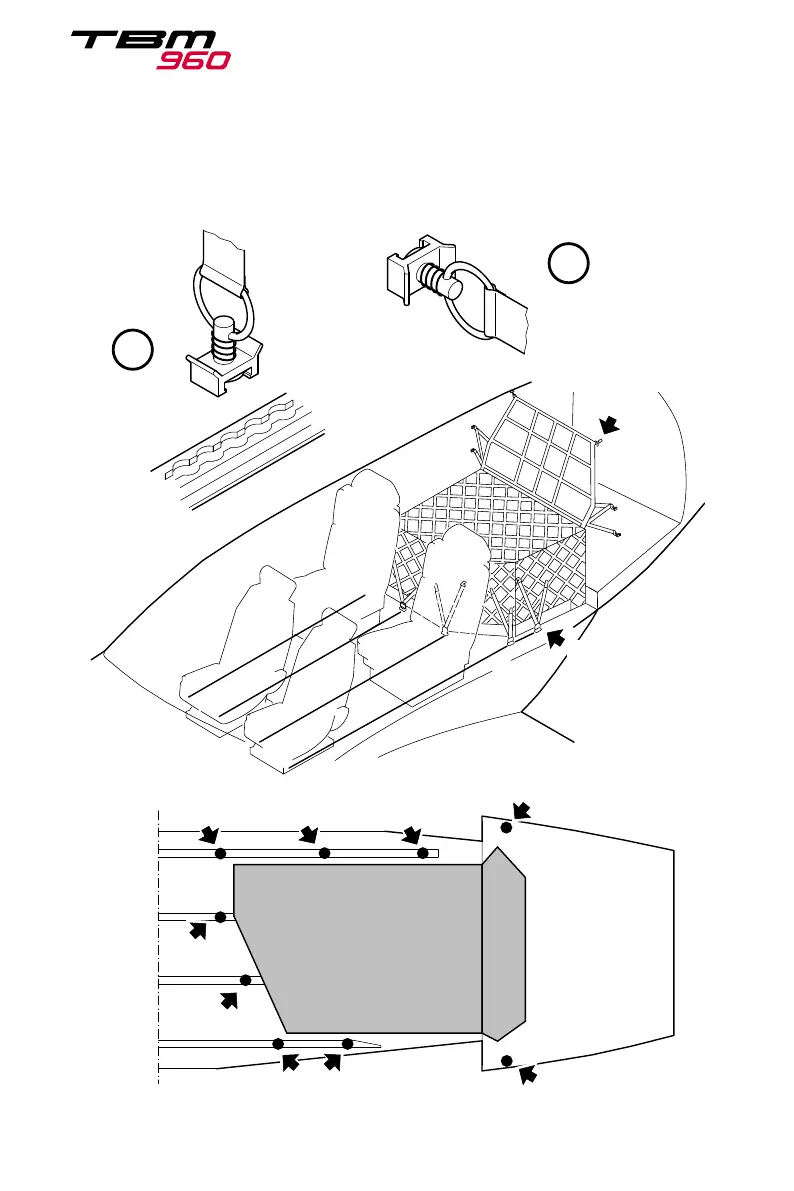 TBM 960