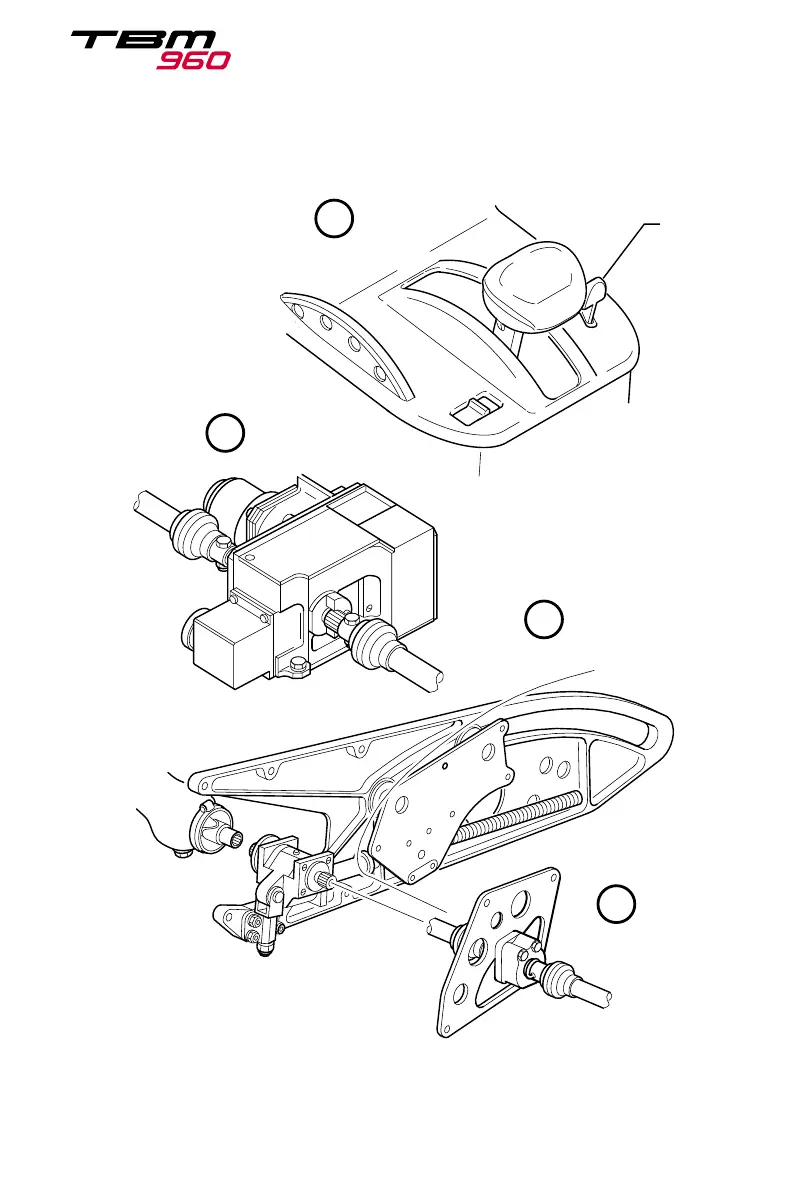 TBM 960