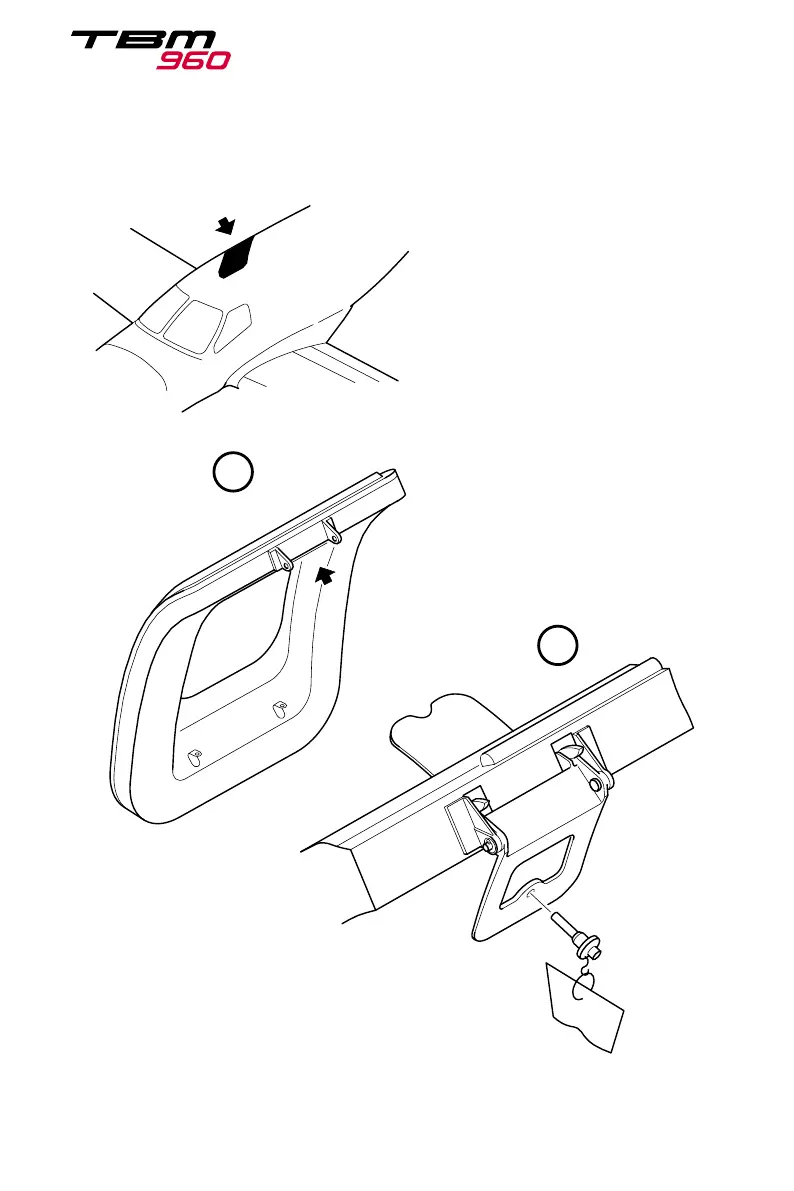 TBM
960