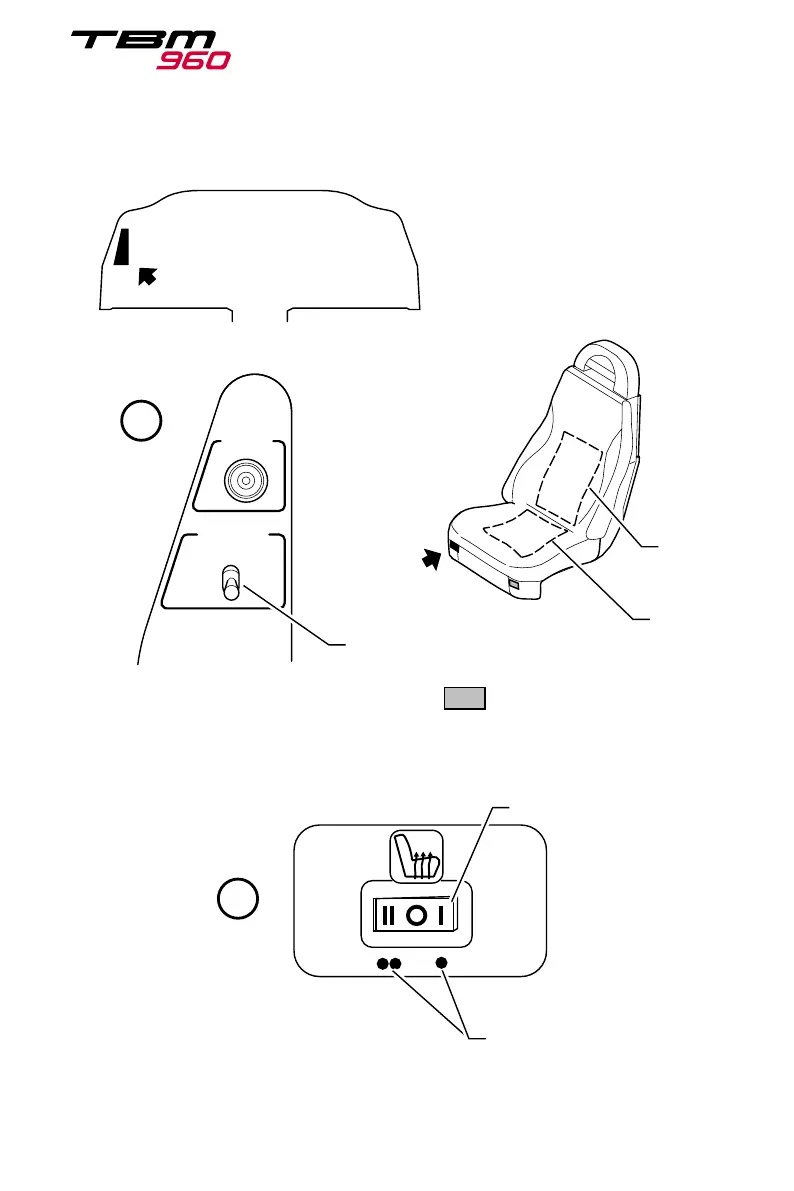 TBM 960

II O I