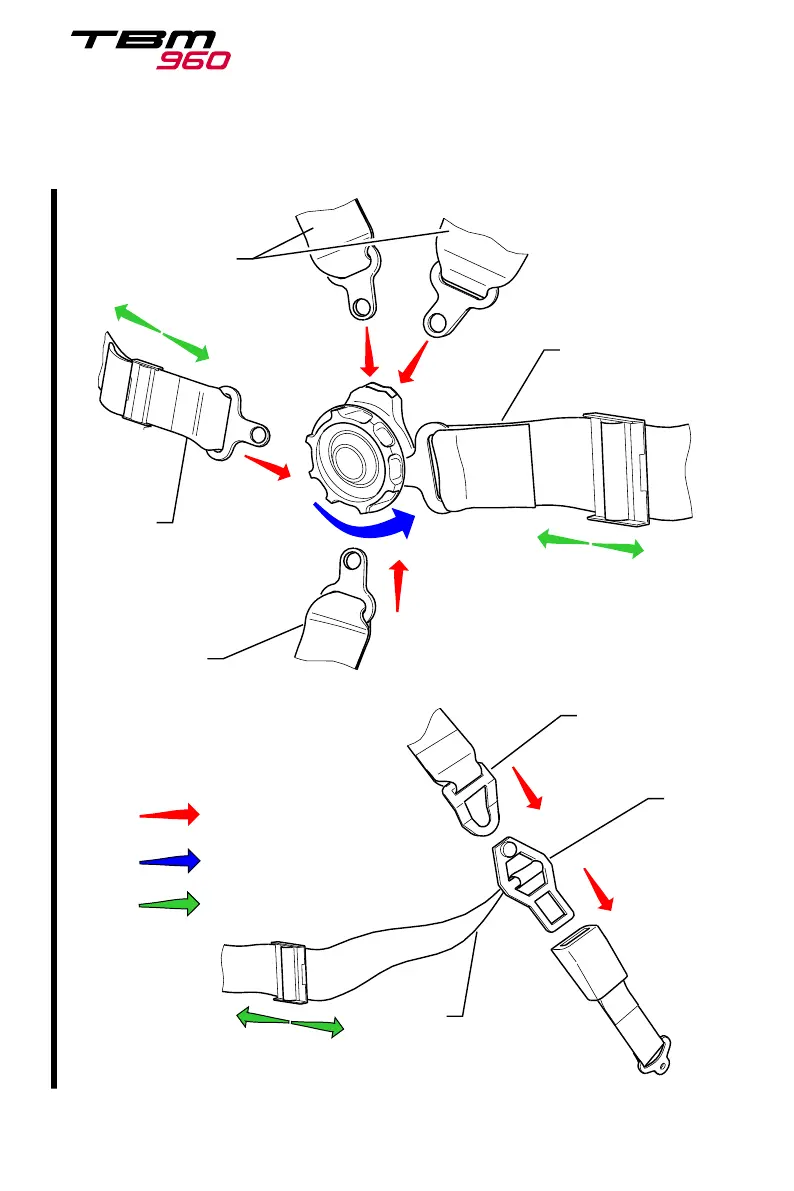 TBM 960