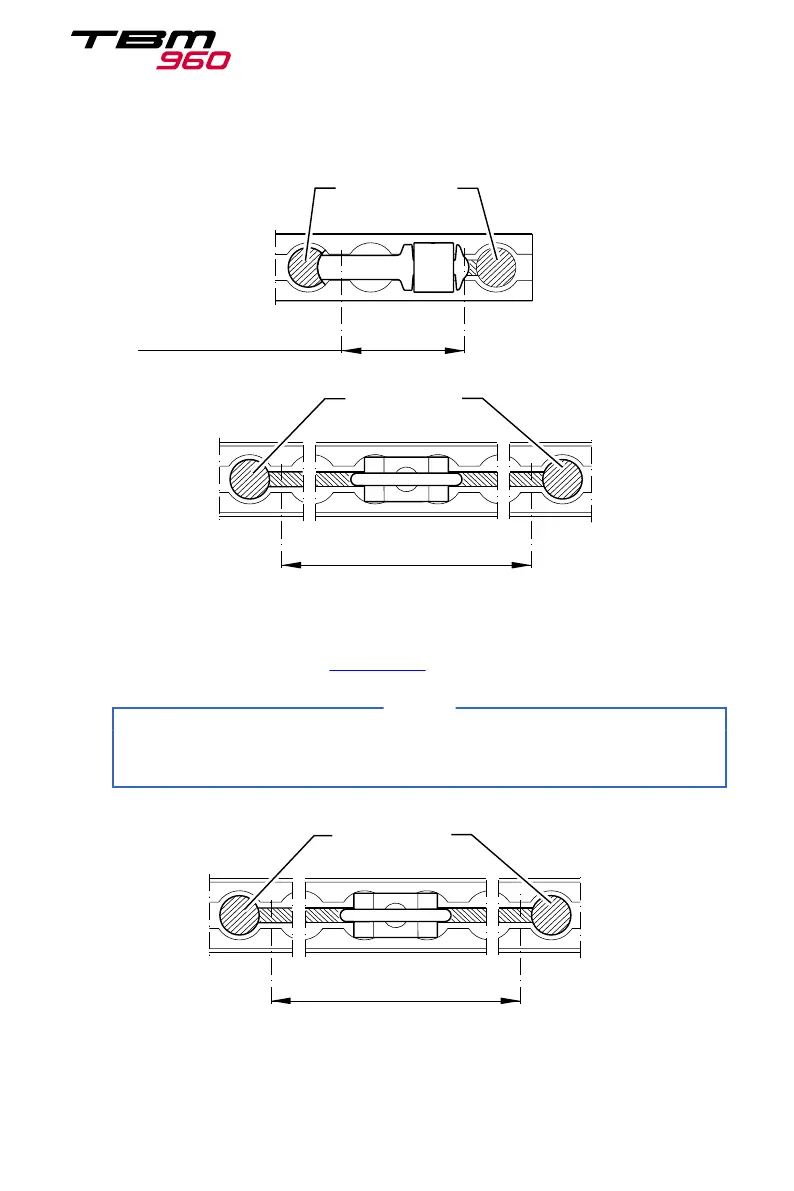 TBM
960