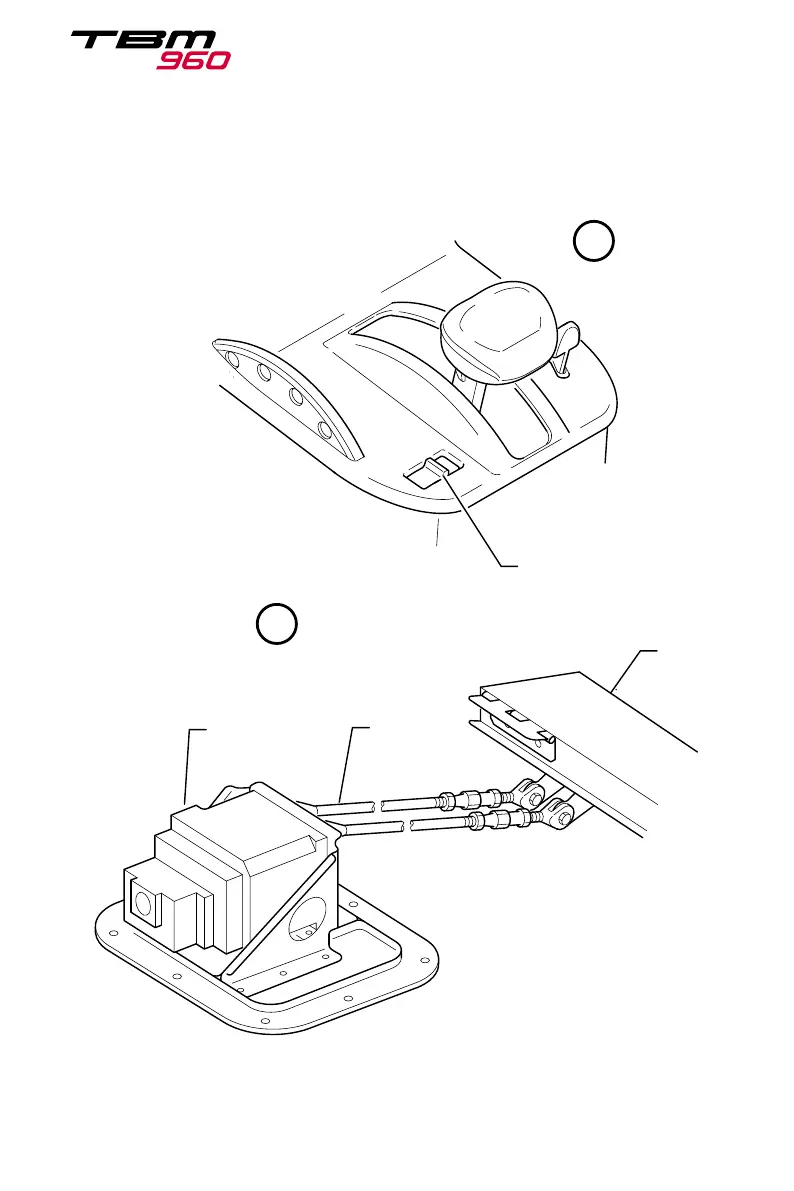 TBM 960