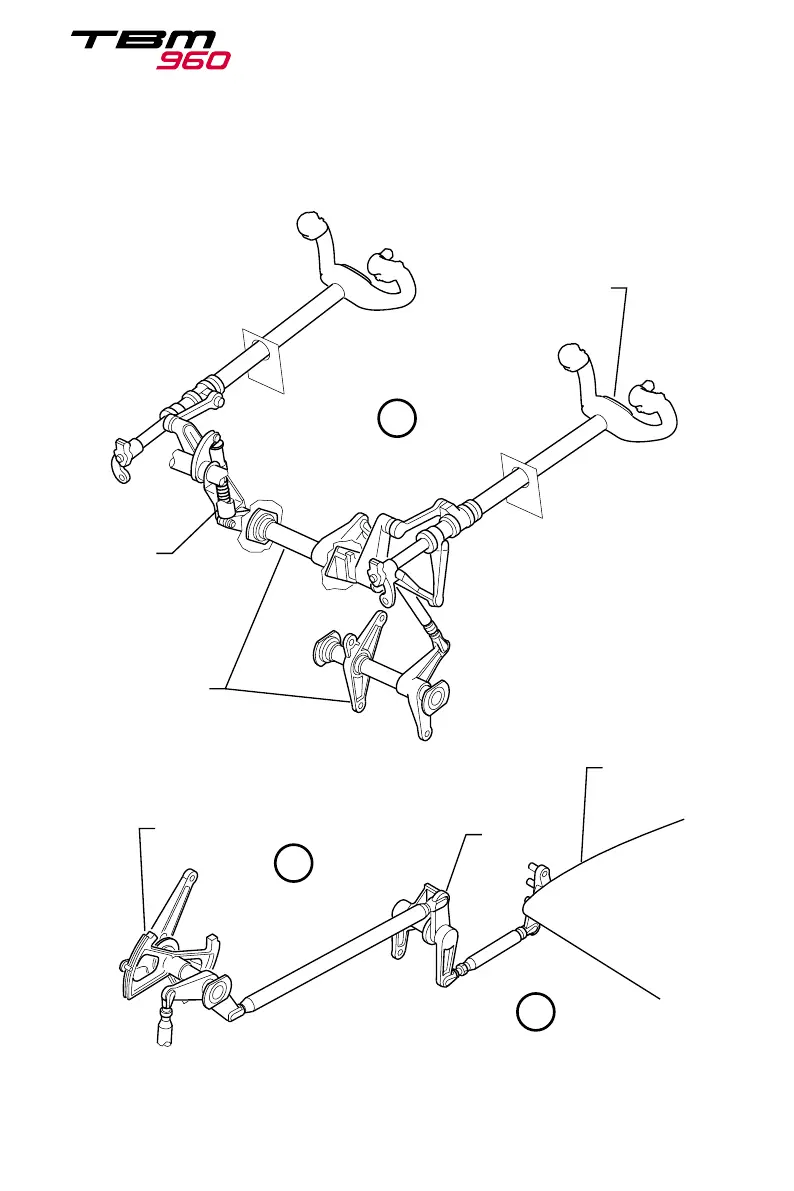 TBM
960