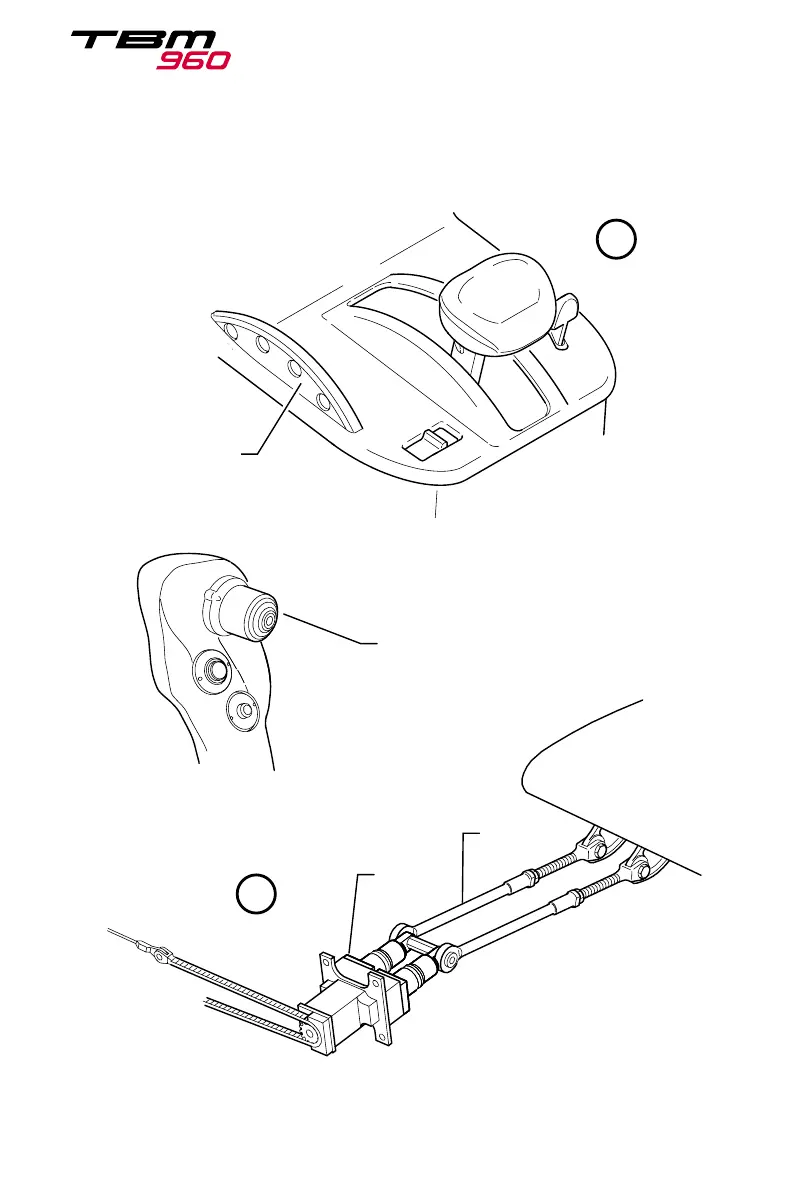 TBM
960