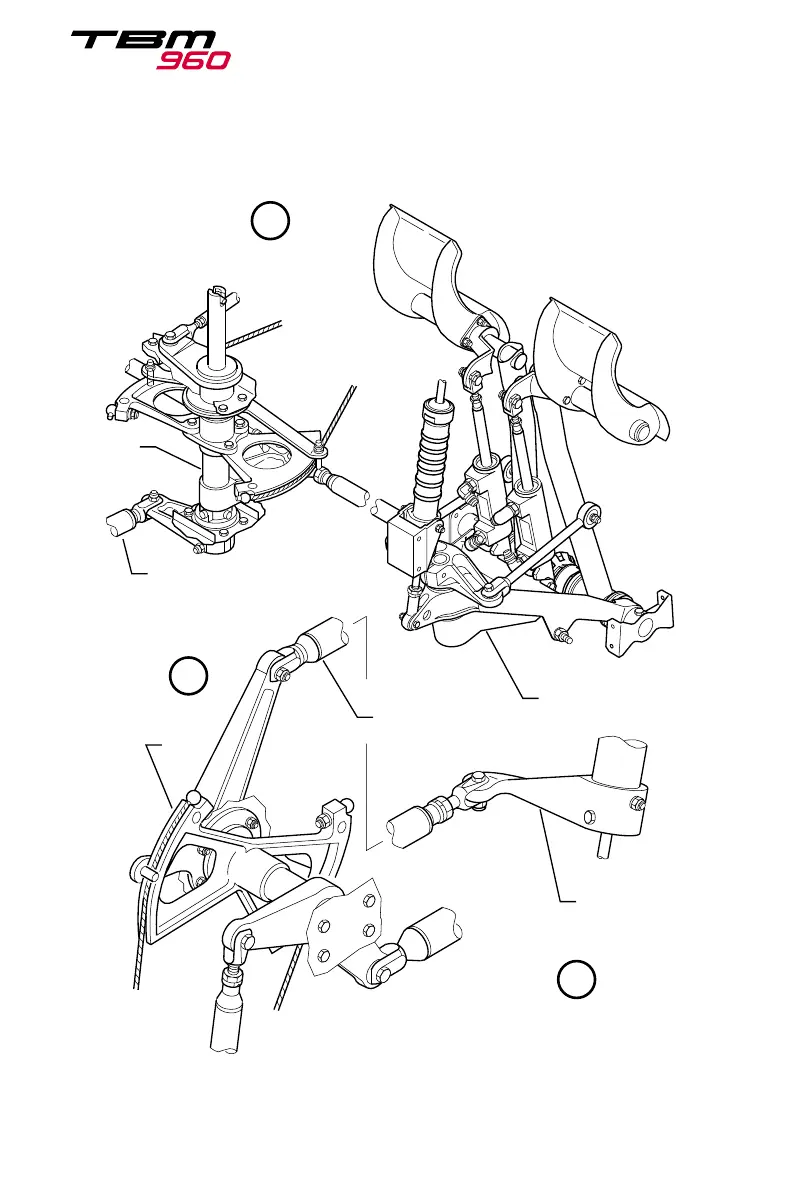 TBM
960