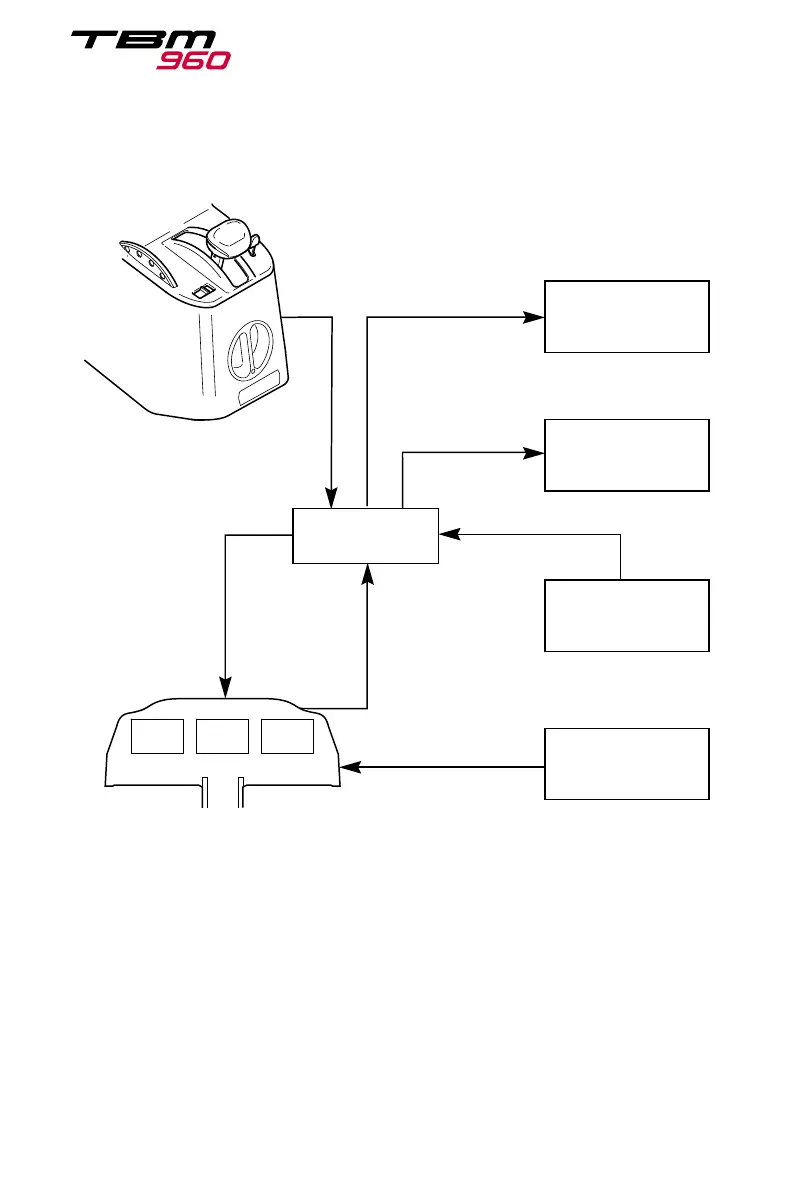 TBM
960