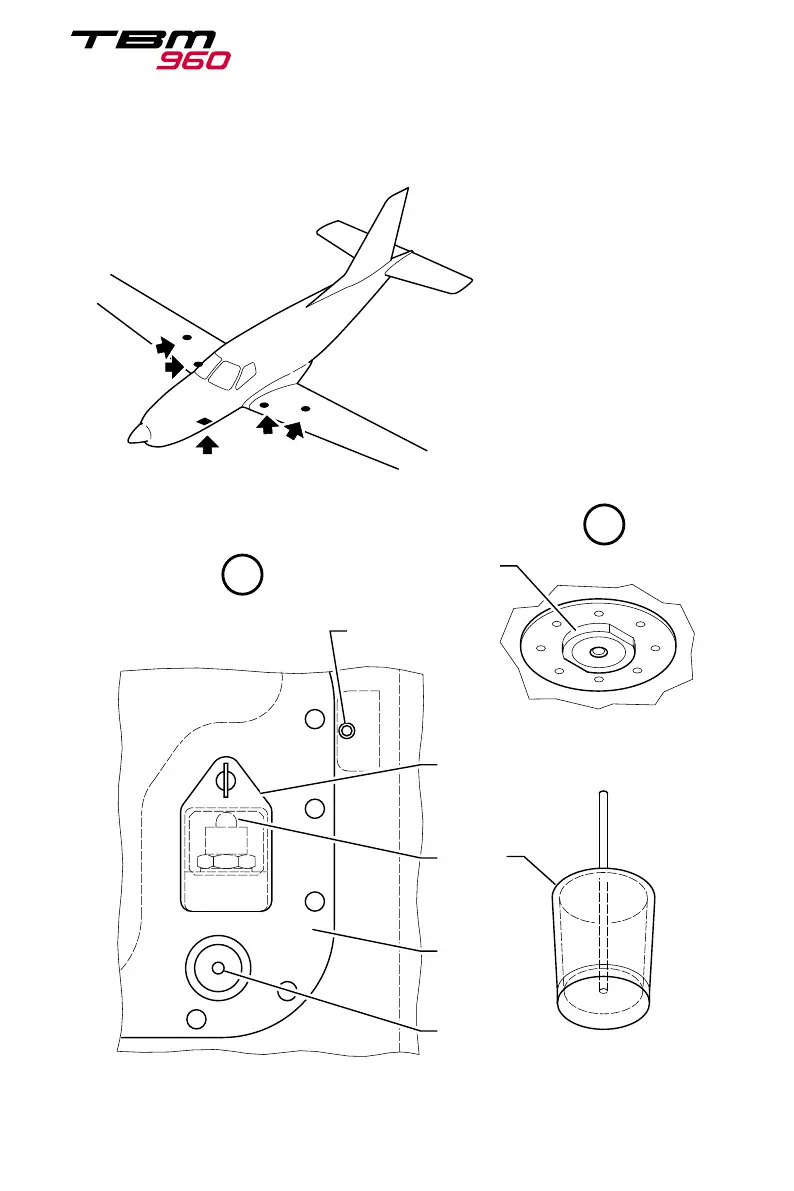 TBM 960