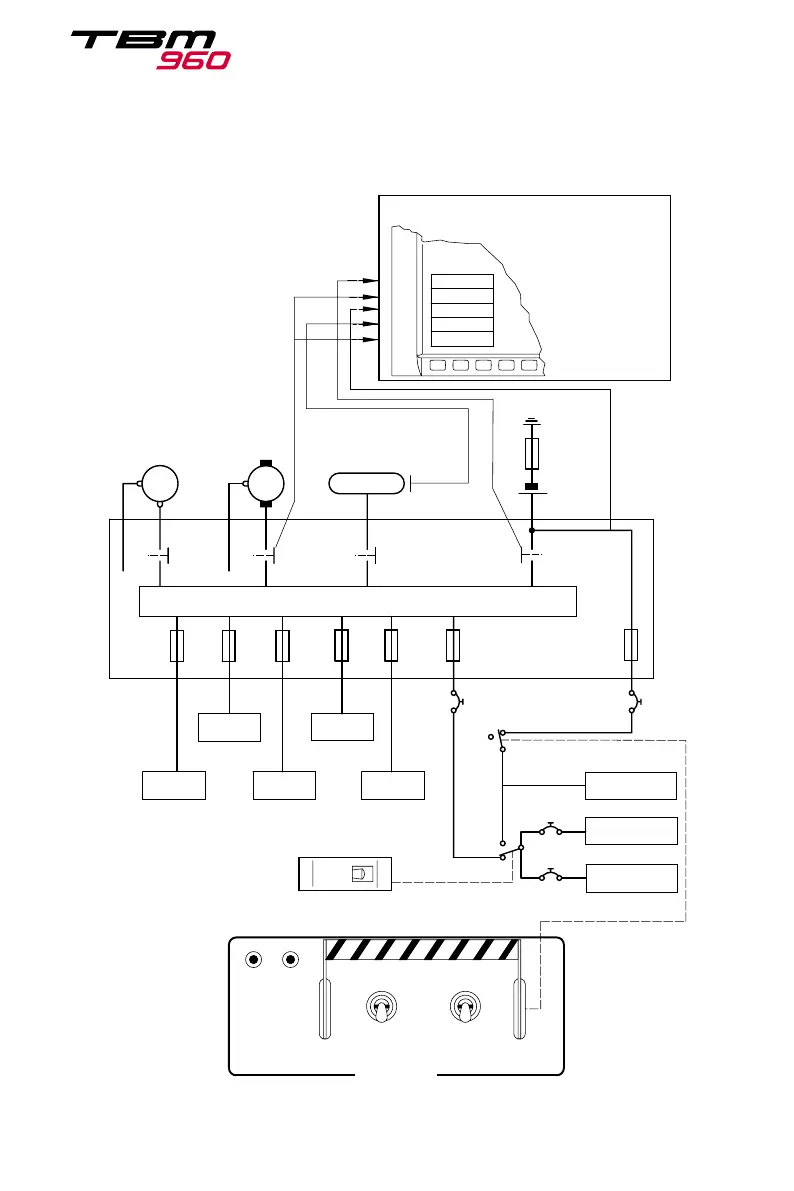 TBM
960