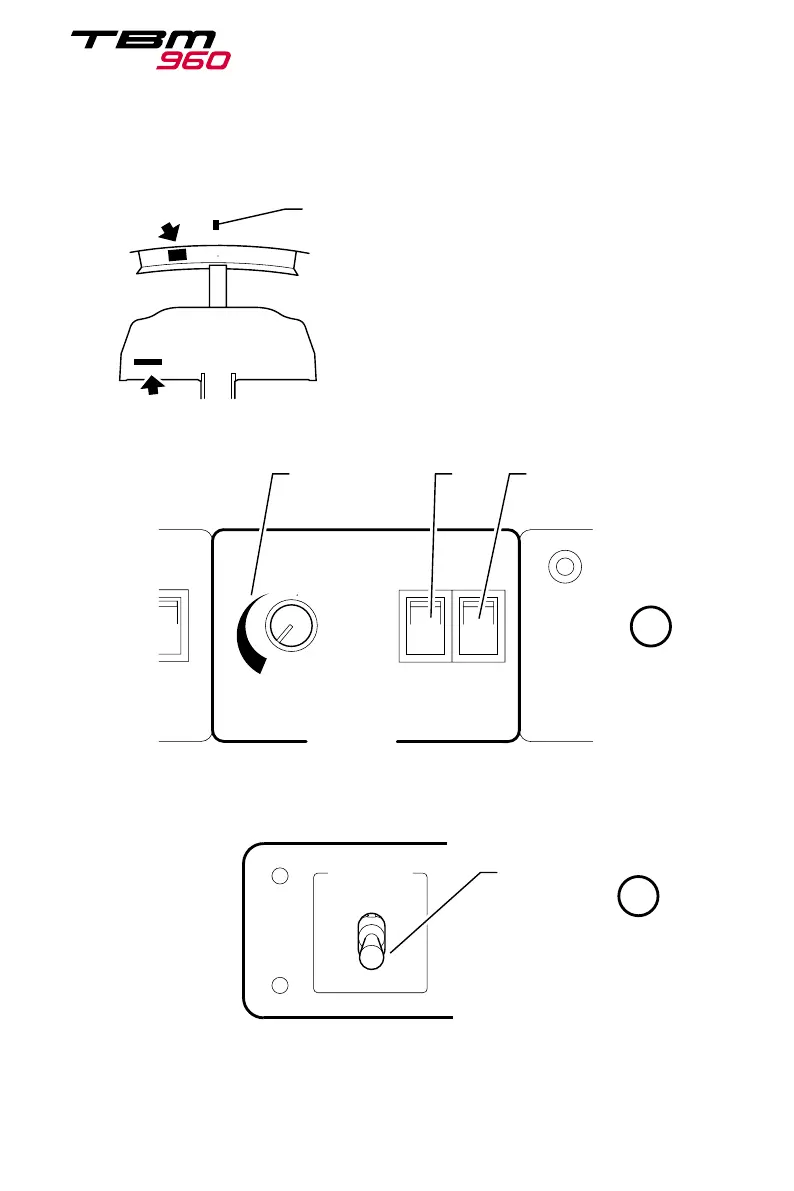 TBM
960