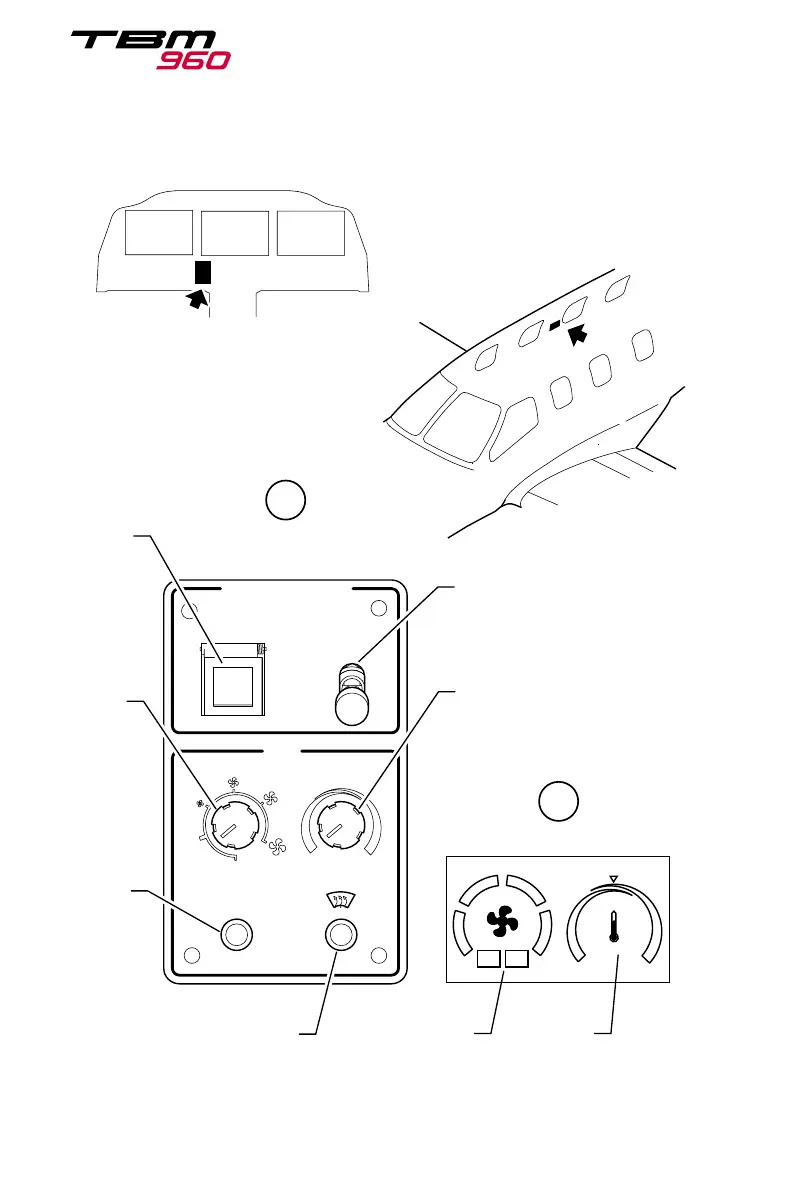 TBM 960