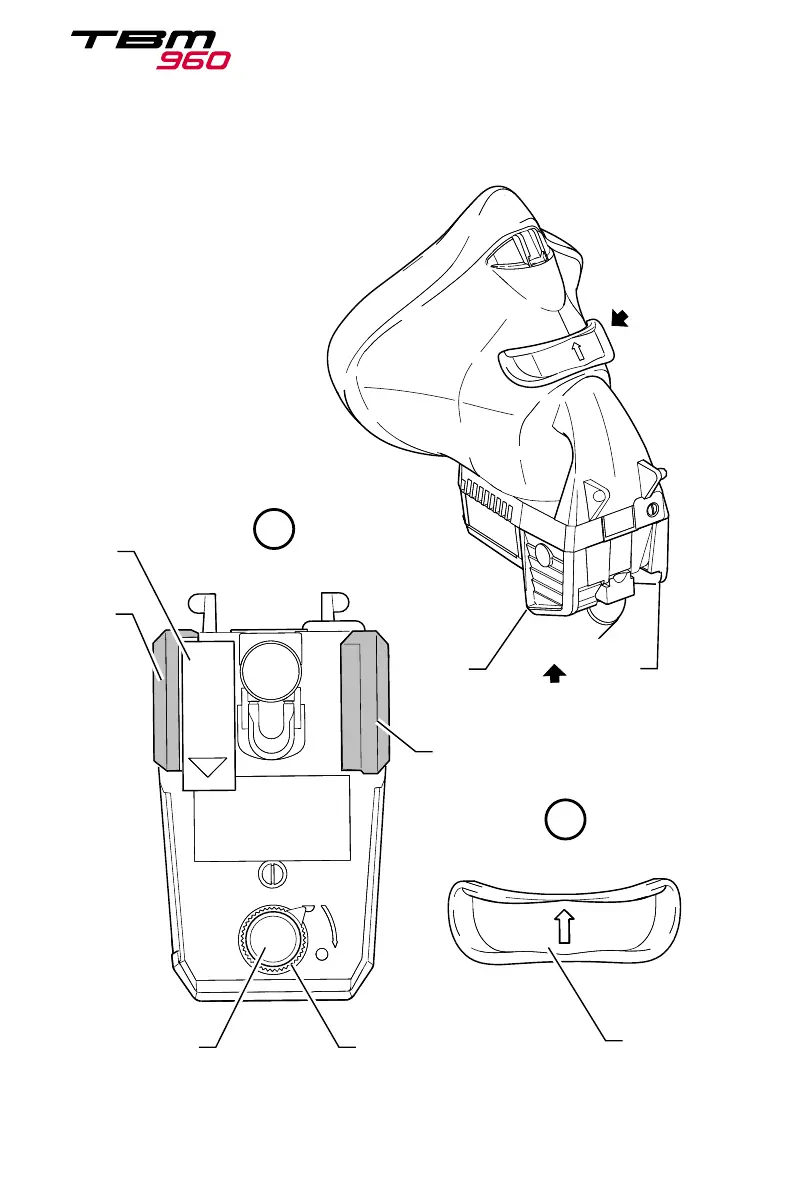 TBM 960