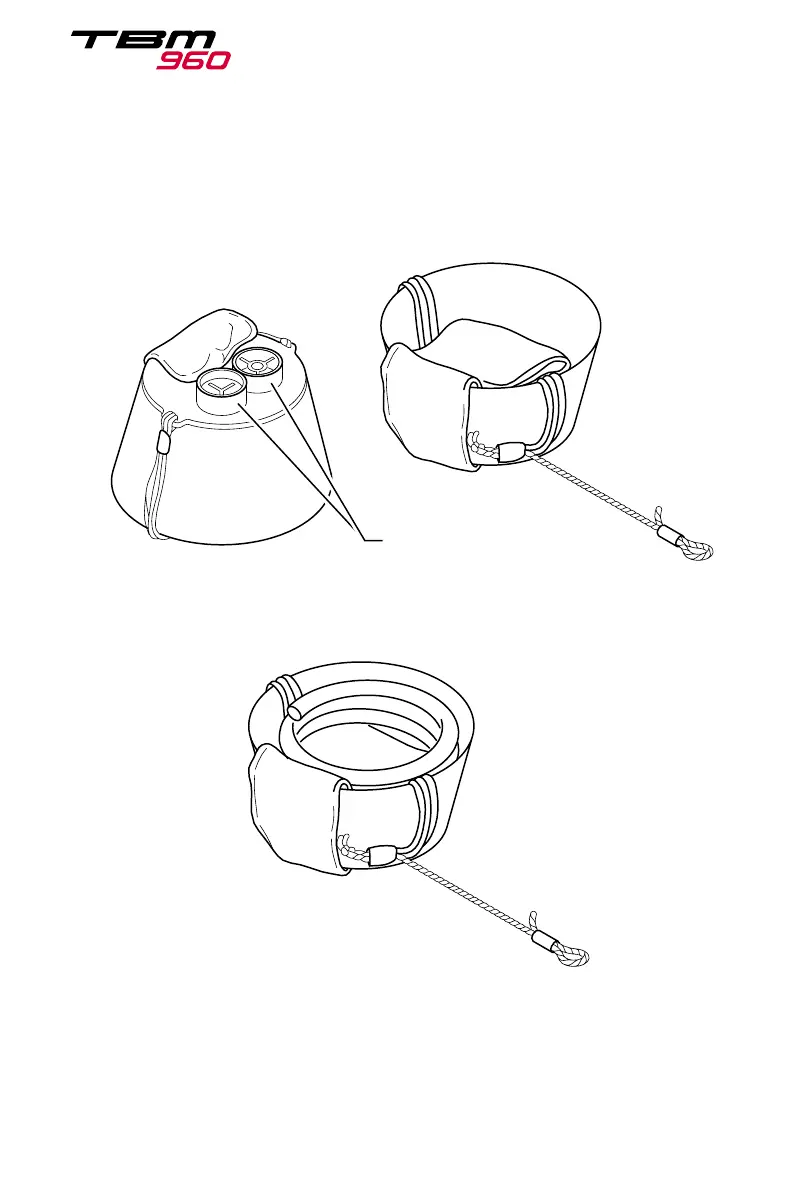 TBM
960