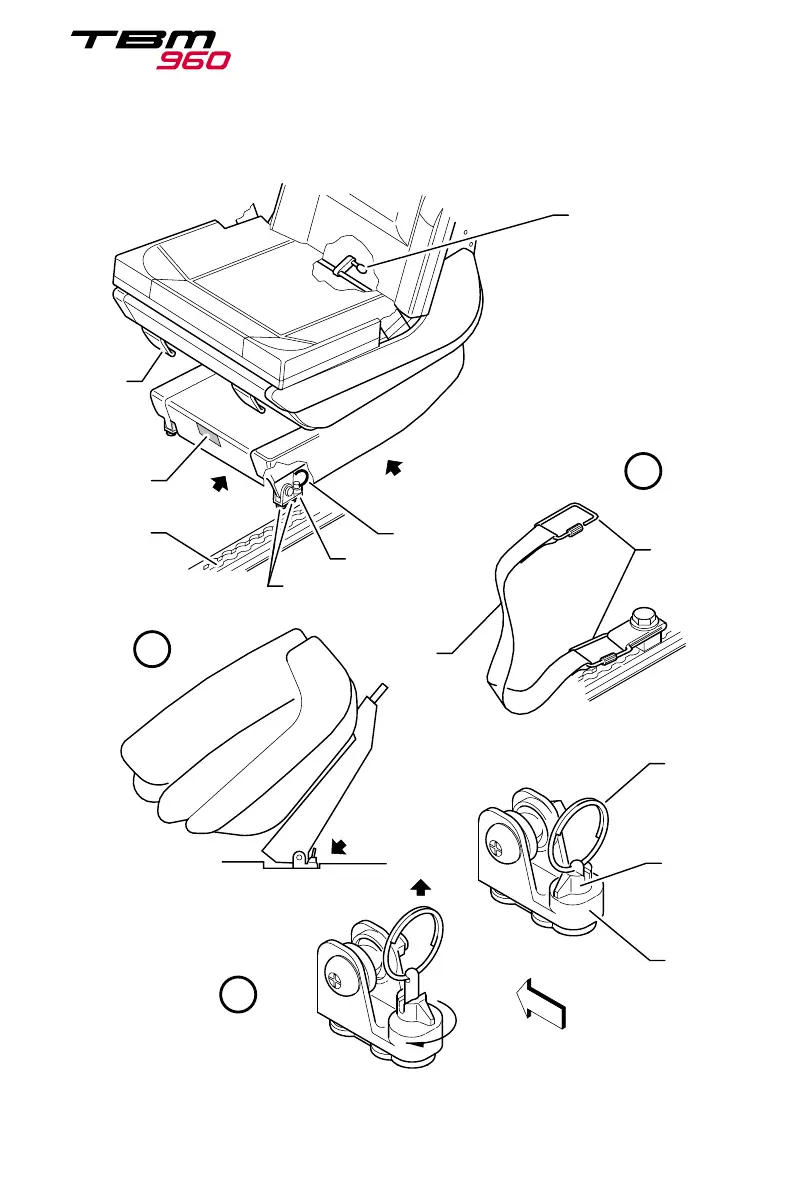 TBM 960