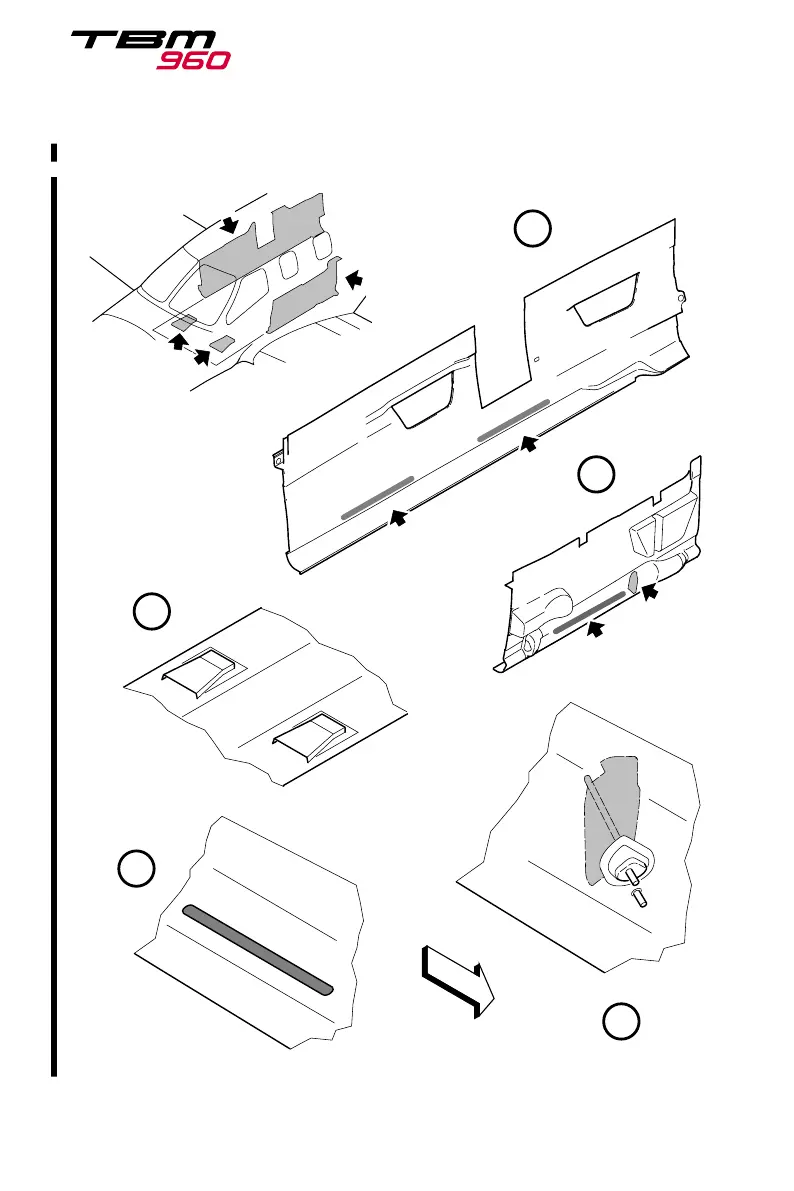 TBM
960