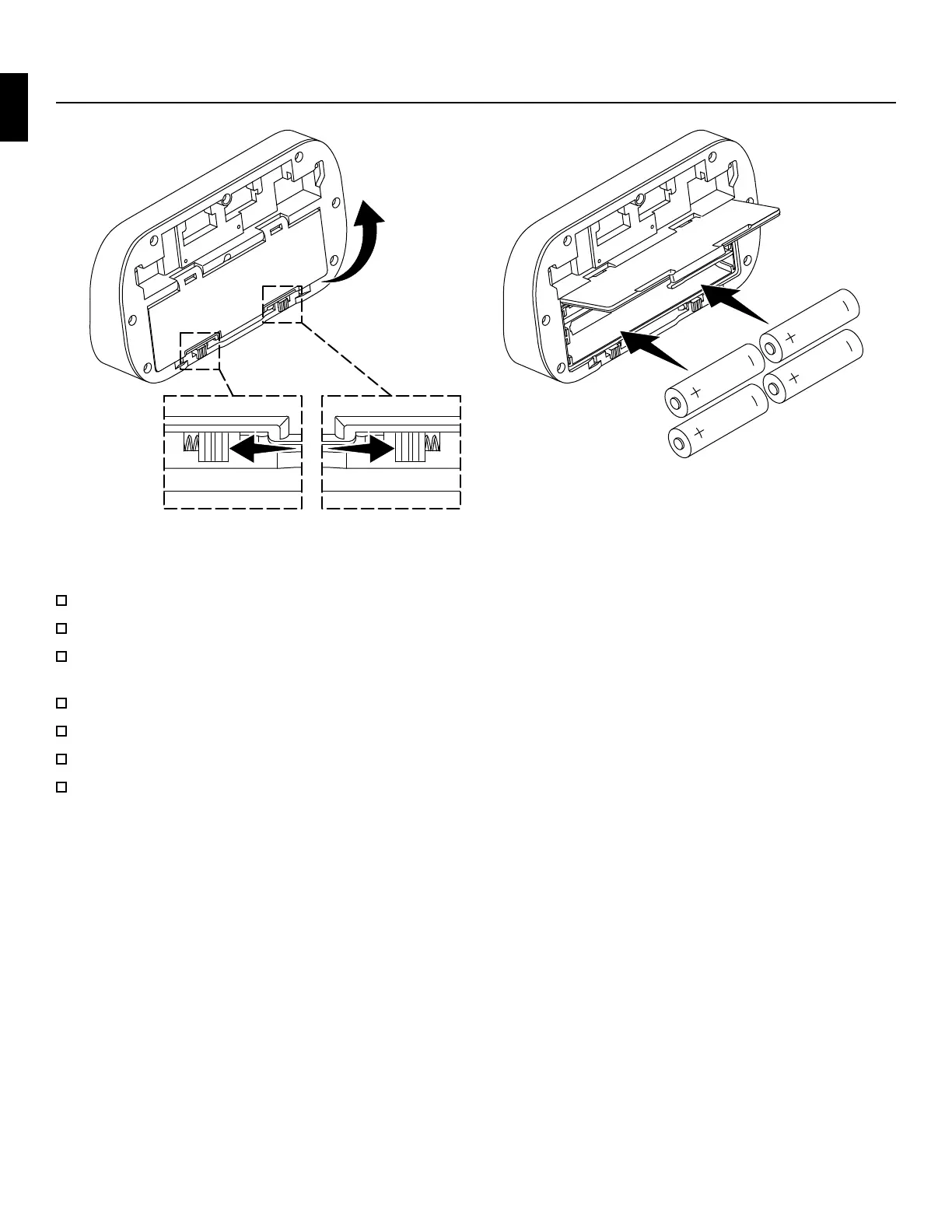 +
+
+
+