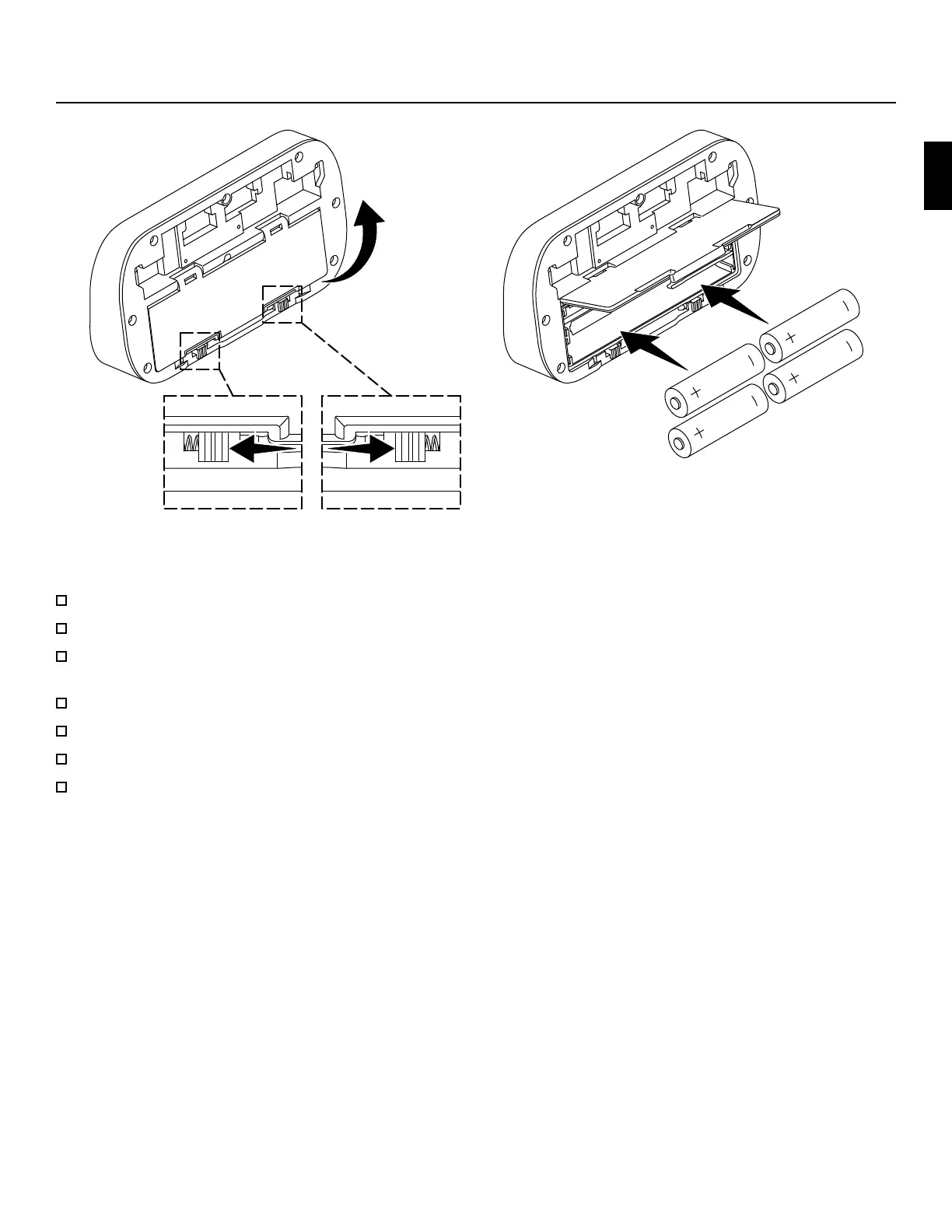 +

+

+

+