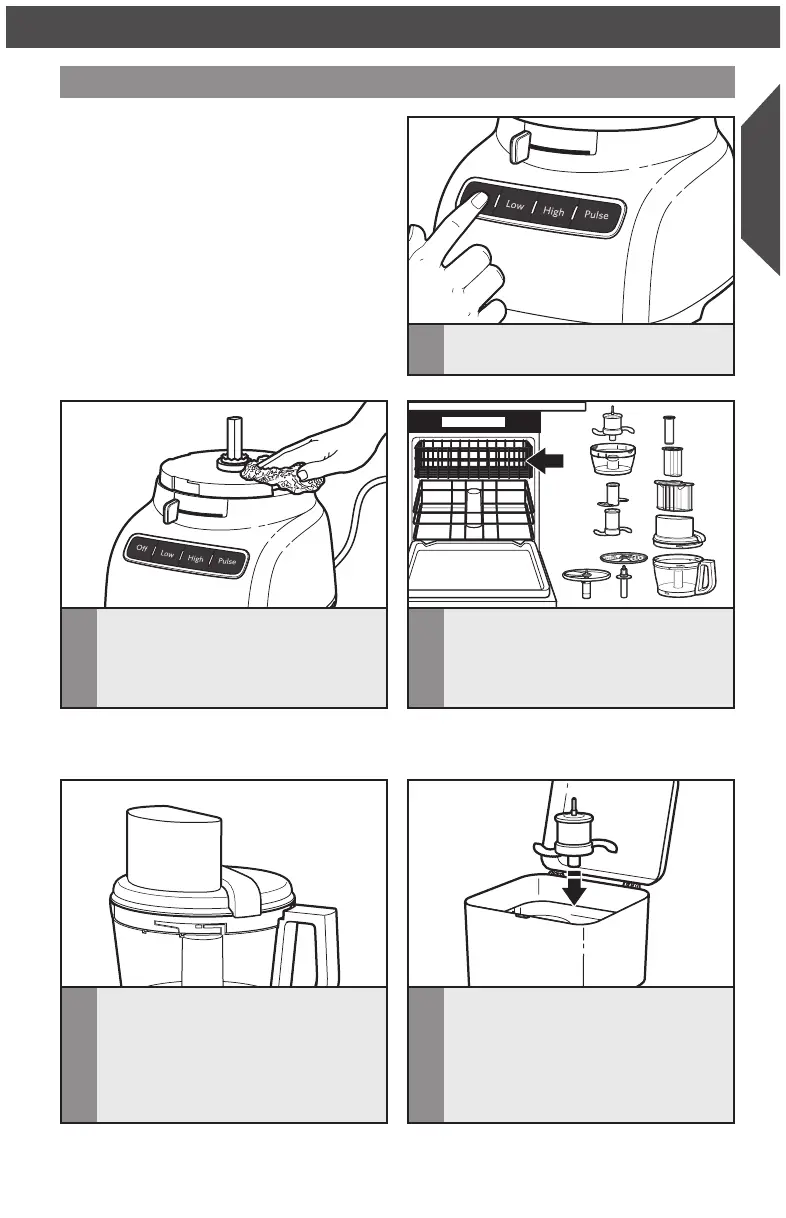 Low | High | Pulse

Off | Low | High | Pulse