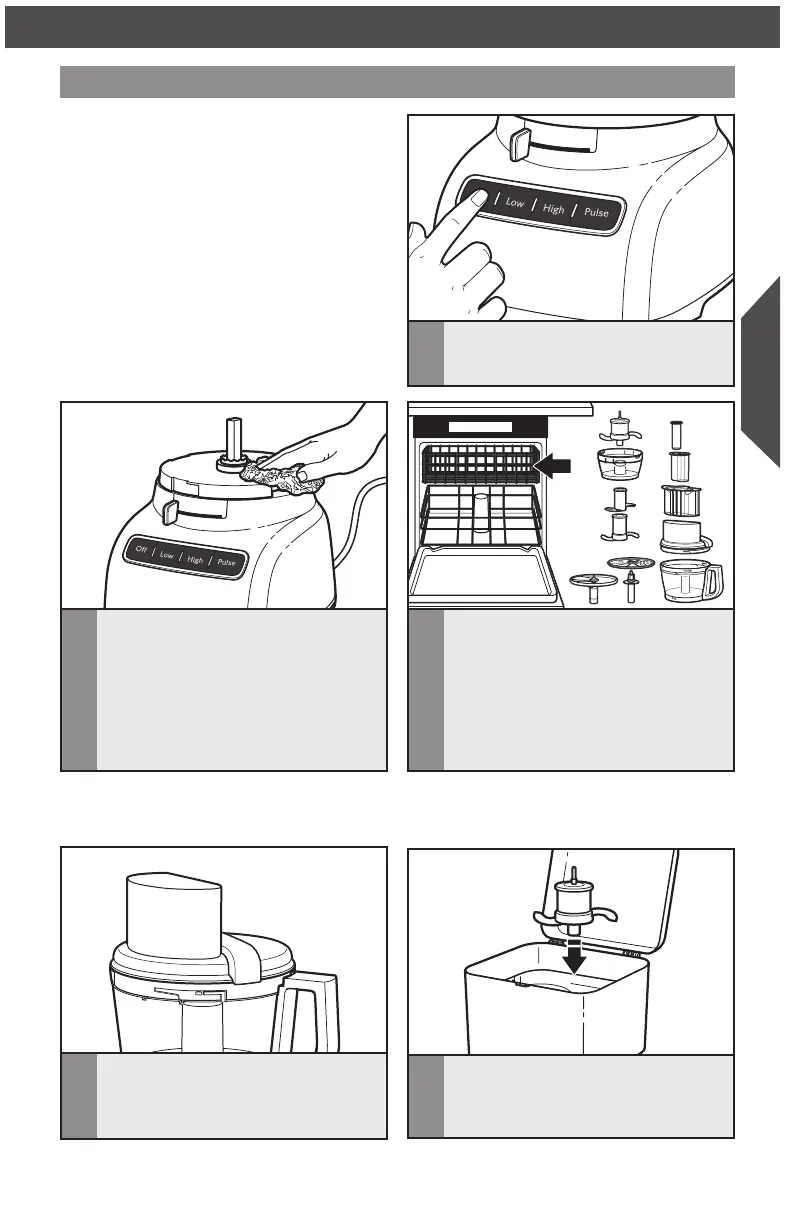 Low High Pulse

Off Low High Pulse