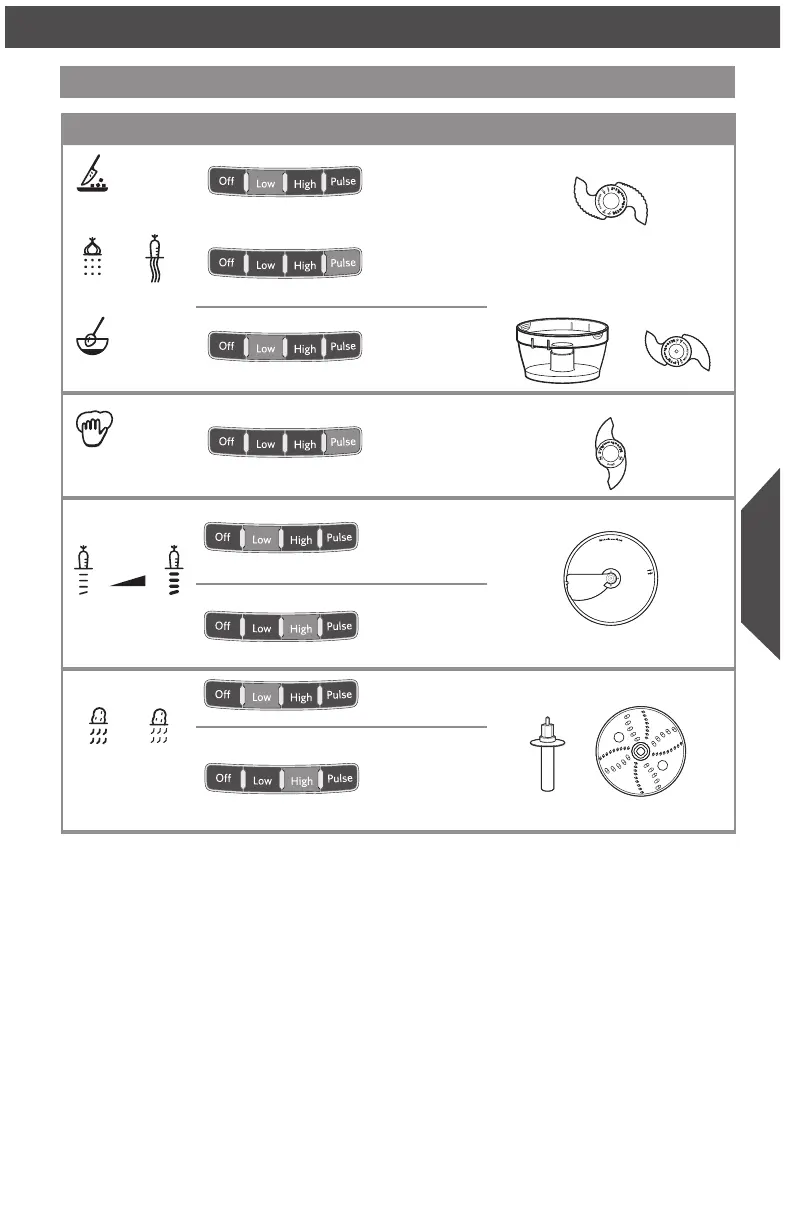 Off Low High Pulse

Off Low High Pulse

Off Low High Pulse

Off Low High Pulse

Off Low High Pulse

Off Low High Pulse

Off Low High Pulse

Off Low High Pulse