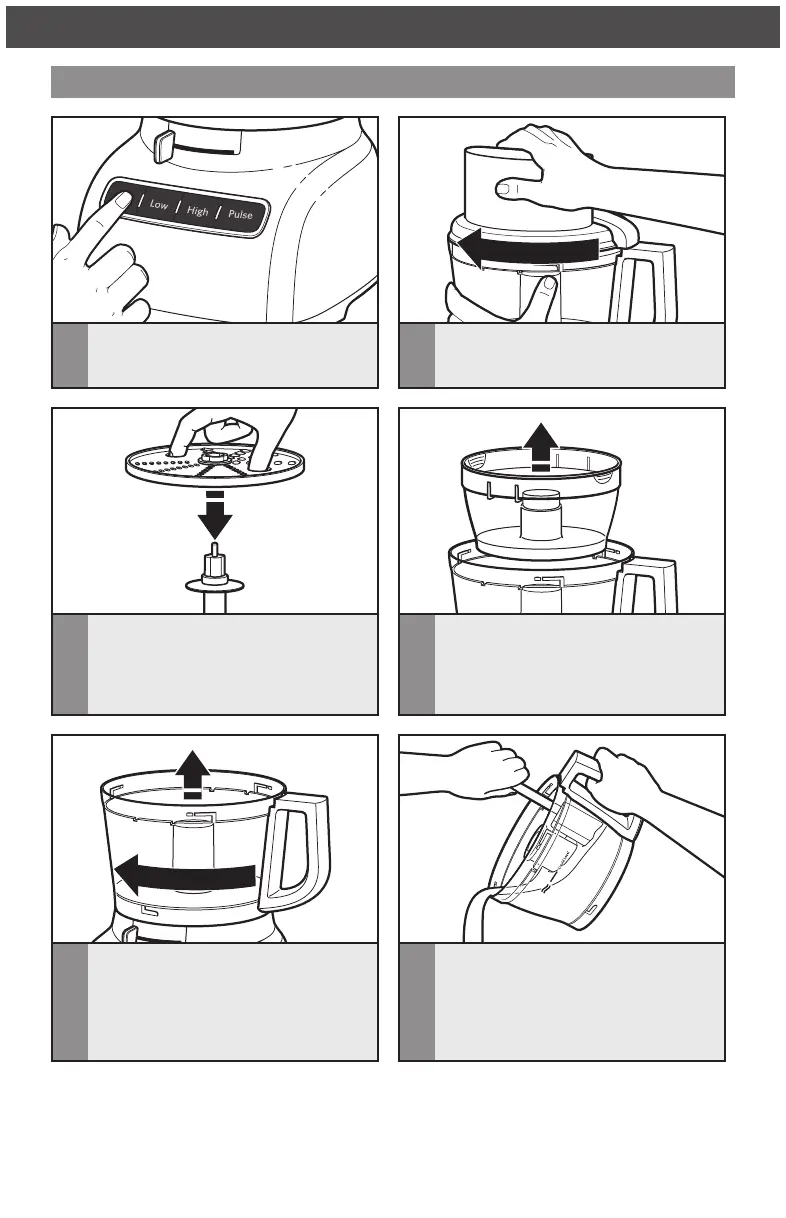 Low

High

Pulse