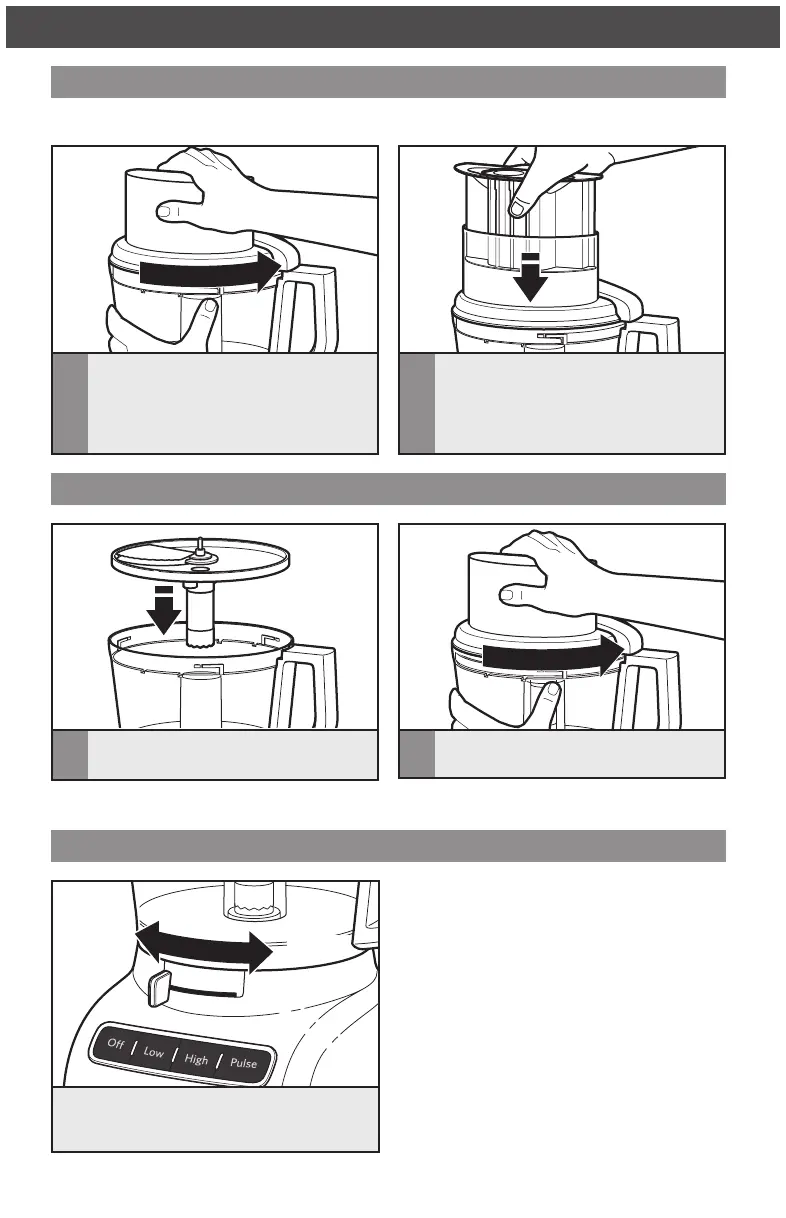 Off | Low | High | Pulse