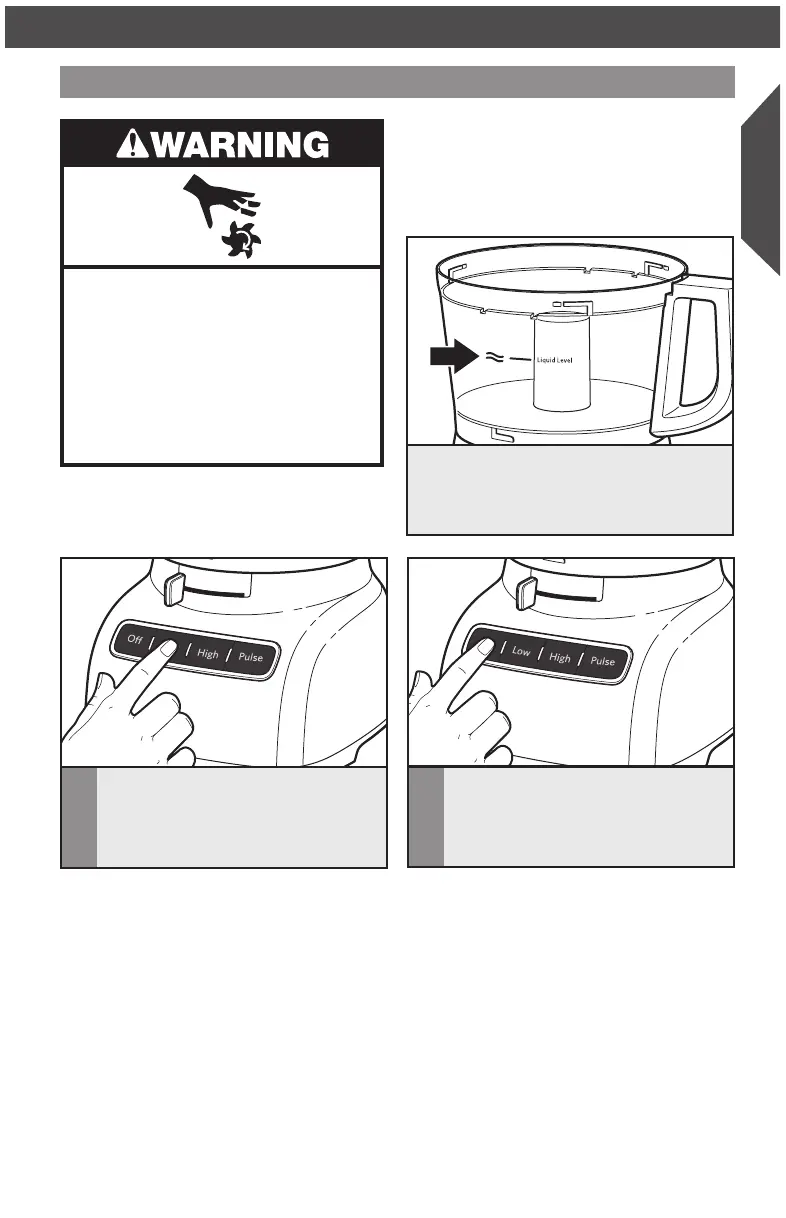 WARNING

Liquid Level

Off

High

Pulse

Low

High

Pulse