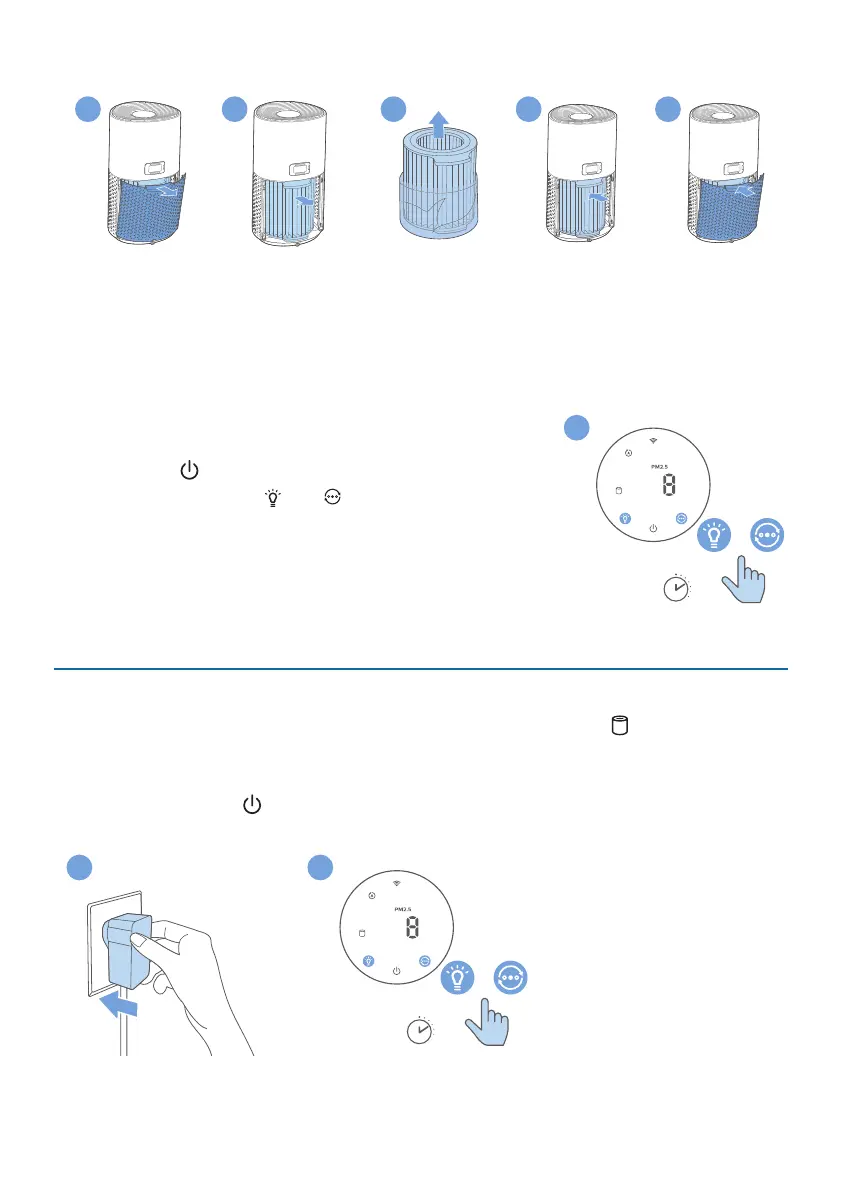 PM2.5

8

PM2.5

8