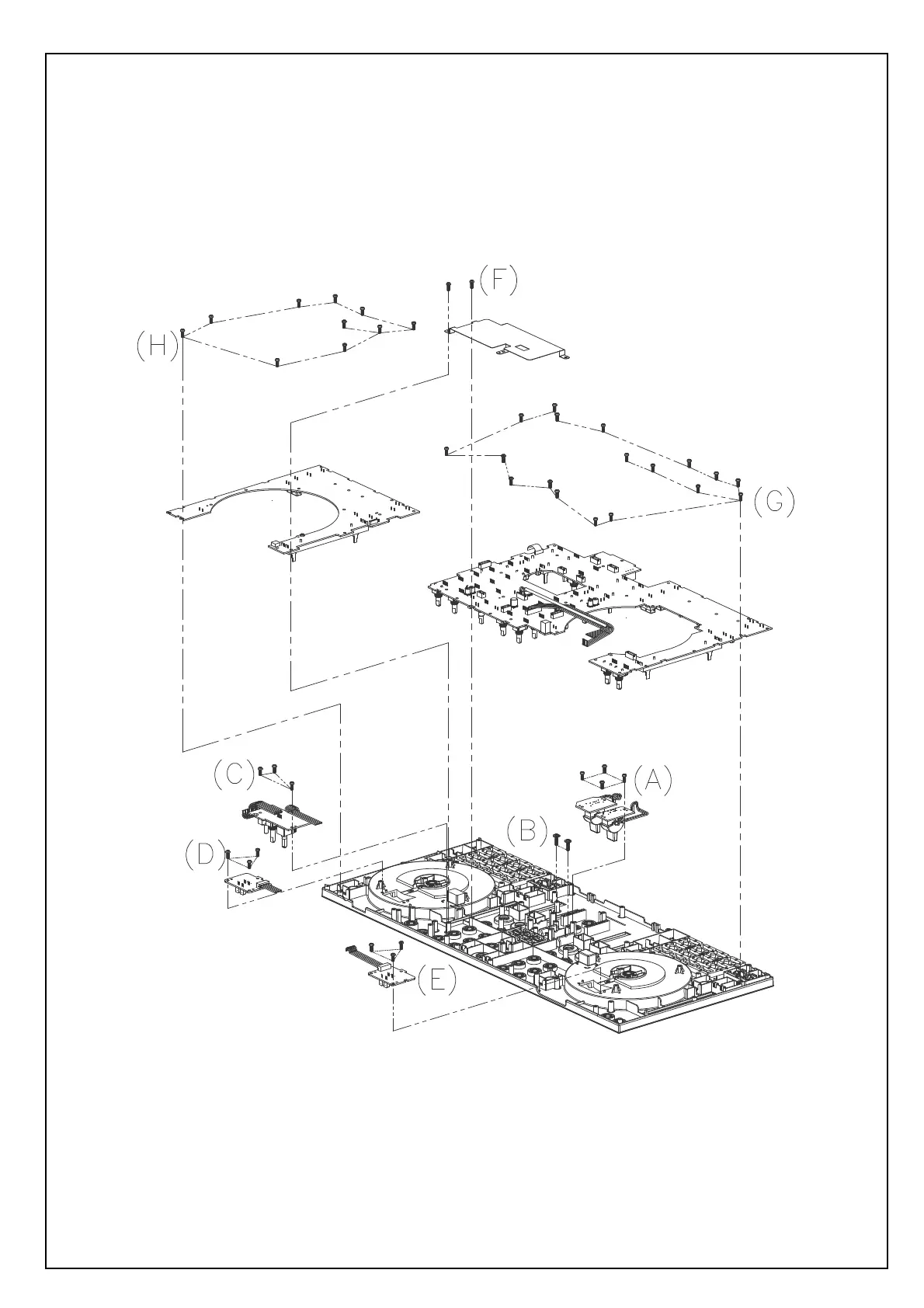 (F)
(H)
(G)
(C)
(A)
(B)
(D)
(E)