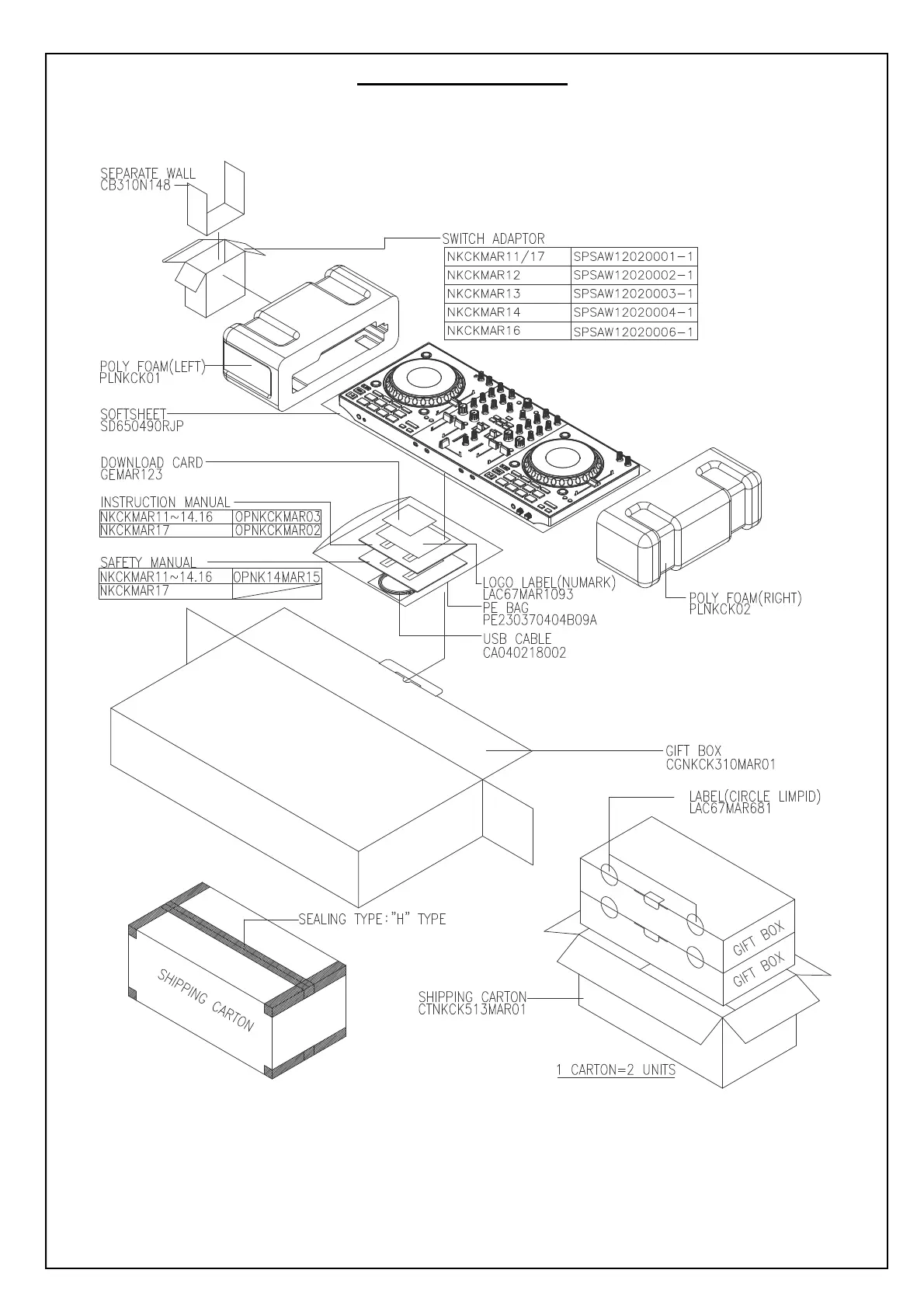 SEPARATE WALL
CB310N148

SWITCH ADAPTOR

| NKCKMAR11/17 | SPSAW12020001-1 |
|---|---|
| NKCKMAR12 | SPSAW12020002-1 |
| NKCKMAR13 | SPSAW12020003-1 |
| NKCKMAR14 | SPSAW12020004-1 |
| NKCKMAR16 | SPSAW12020006-1 |

POLY FOAM(LEFT)
PLNKCK01

SOFTSHEET
SD650490RJP

DOWNLOAD CARD
GEMAR123

INSTRUCTION MANUAL

| NKCKMAR11~14.16 | OPNKCKMAR03 |
|---|---|
| NKCKMAR17 | OPNKCKMAR02 |

SAFETY MANUAL

| NKCKMAR11~14.16 | OPNK14MAR15 |
|---|---|
| NKCKMAR17 | |

LOGO LABEL(NUMARK)
LAC67MAR1093

PE BAG
PE230370404B09A

USB CABLE
CA040218002

POLY FOAM(RIGHT)
PLNKCK02

GIFT BOX
CGNKCK310MAR01

LABEL(CIRCLE LIMPID)
LAC67MAR681

SEALING TYPE:"H" TYPE

SHIPPING CARTON

GIFT BOX
GIFT BOX

SHIPPING CARTON
CTNKCK513MAR01

1 CARTON=2 UNITS