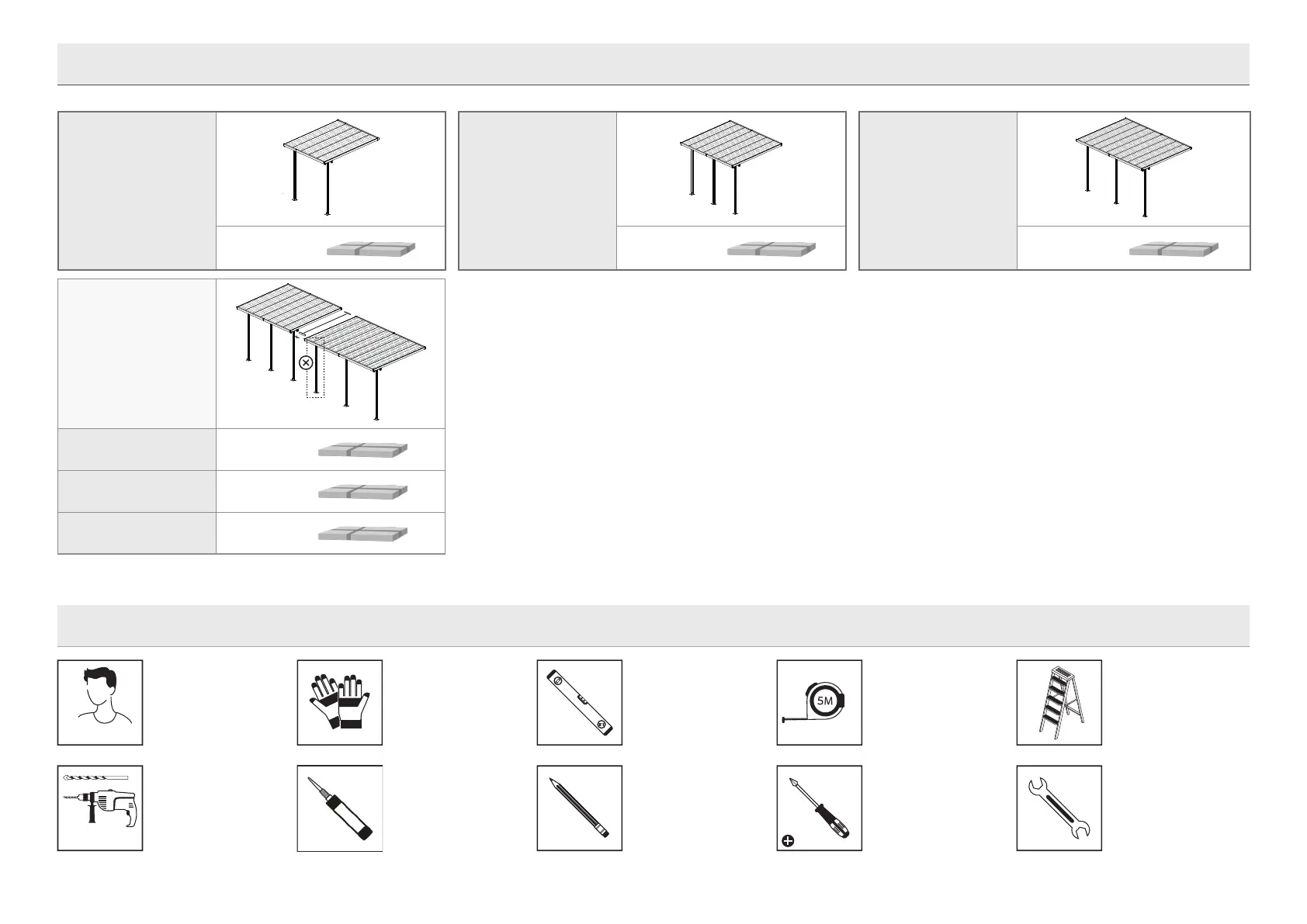 5M