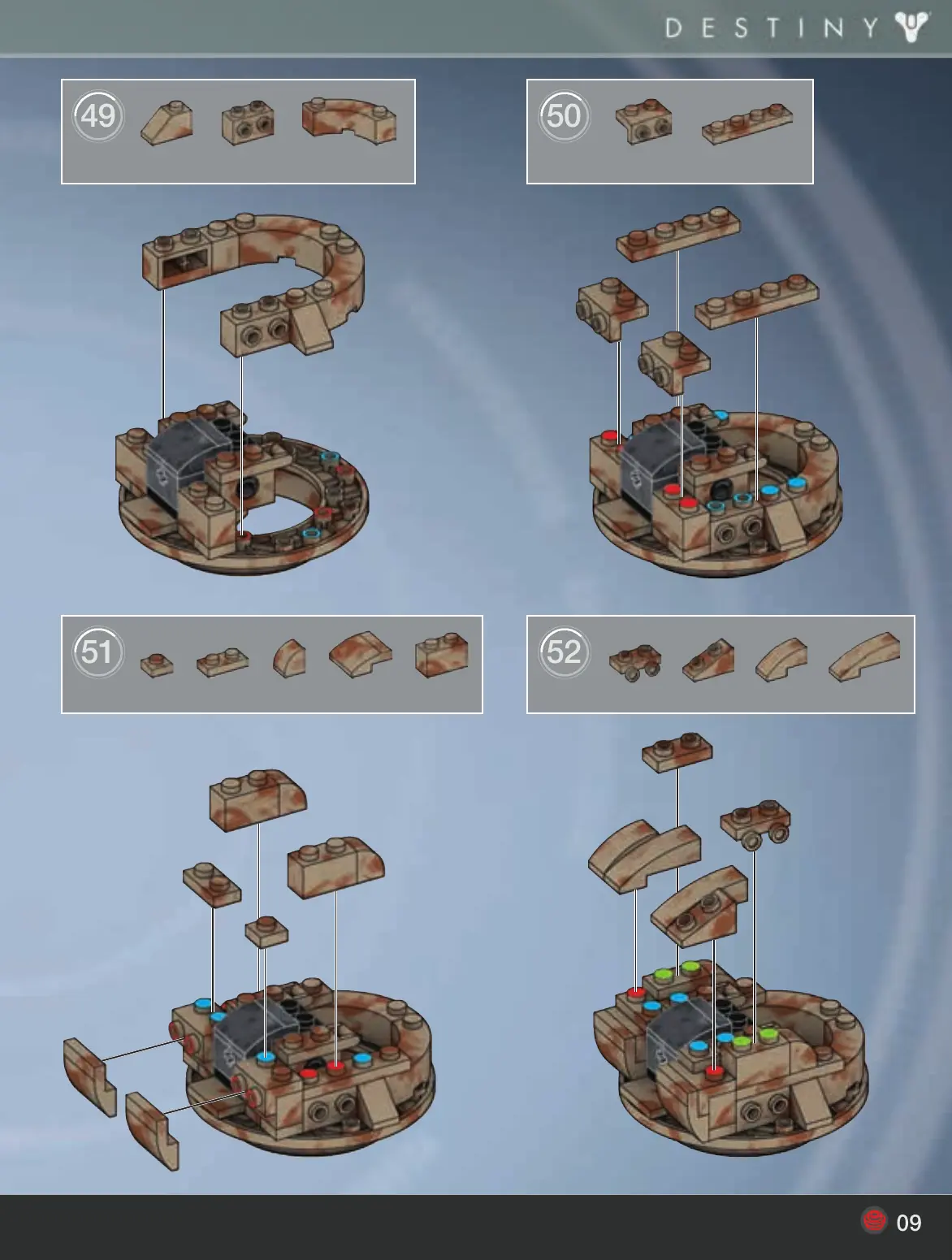 DESTINY

49

50

51

52

09