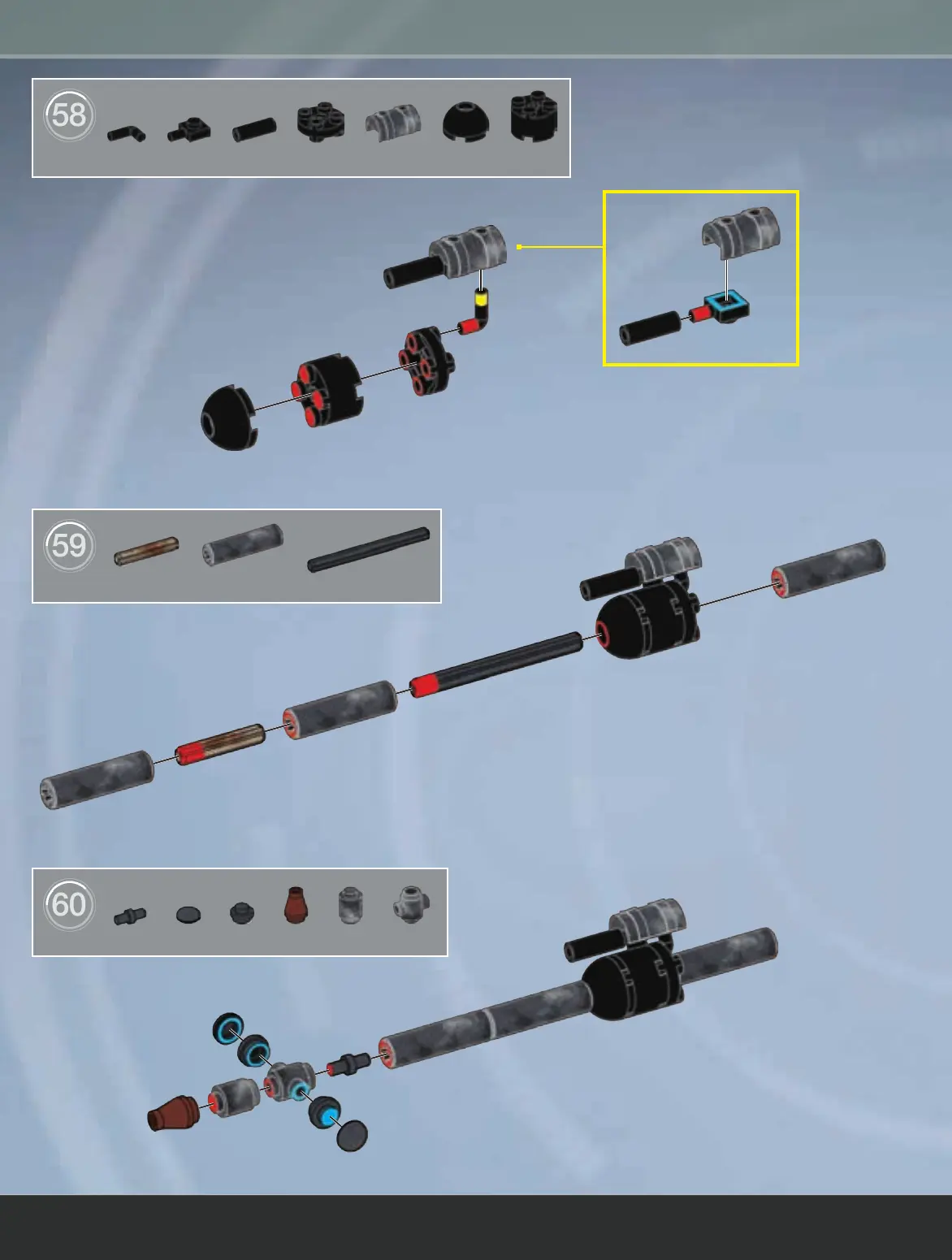 58

59

60