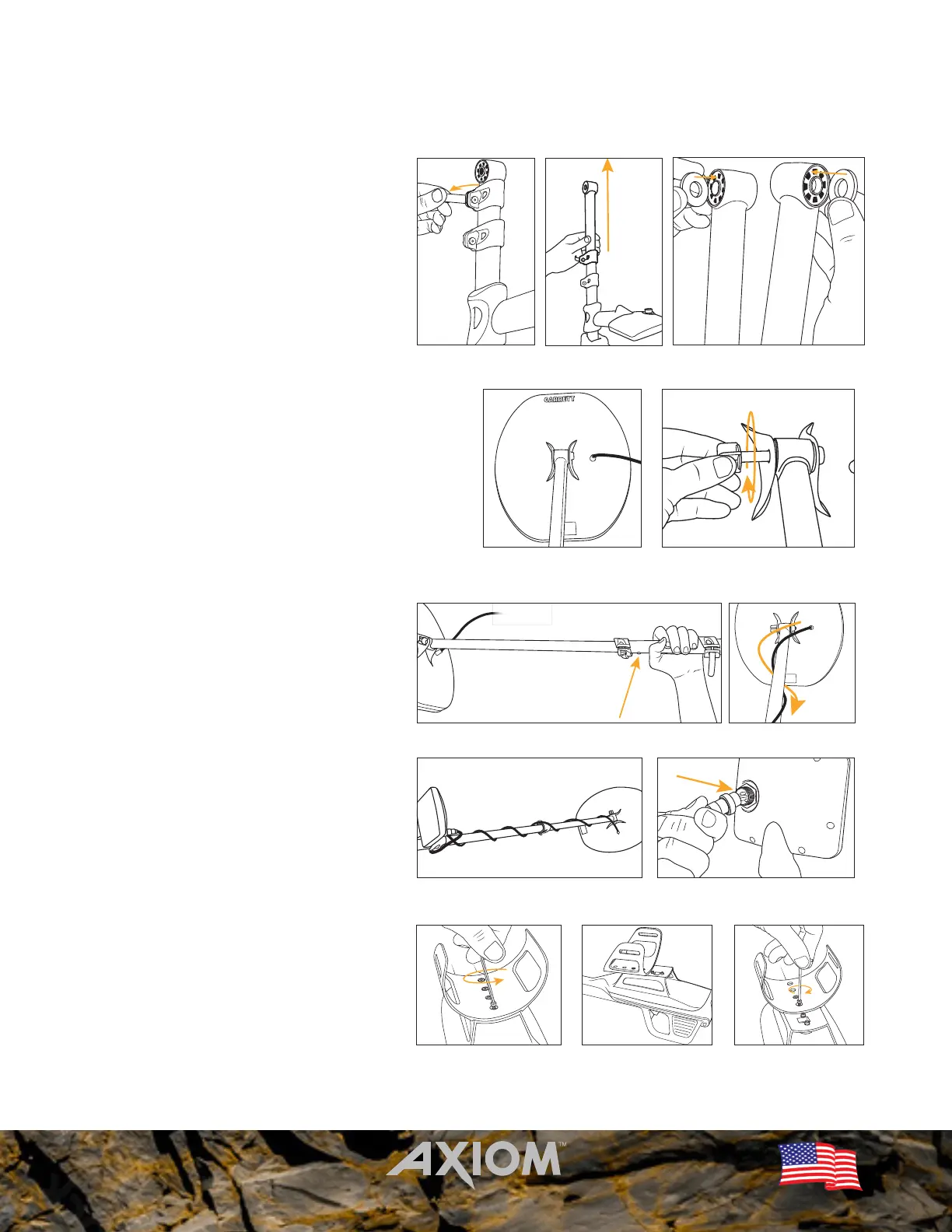 GARRETT

AXIOM™