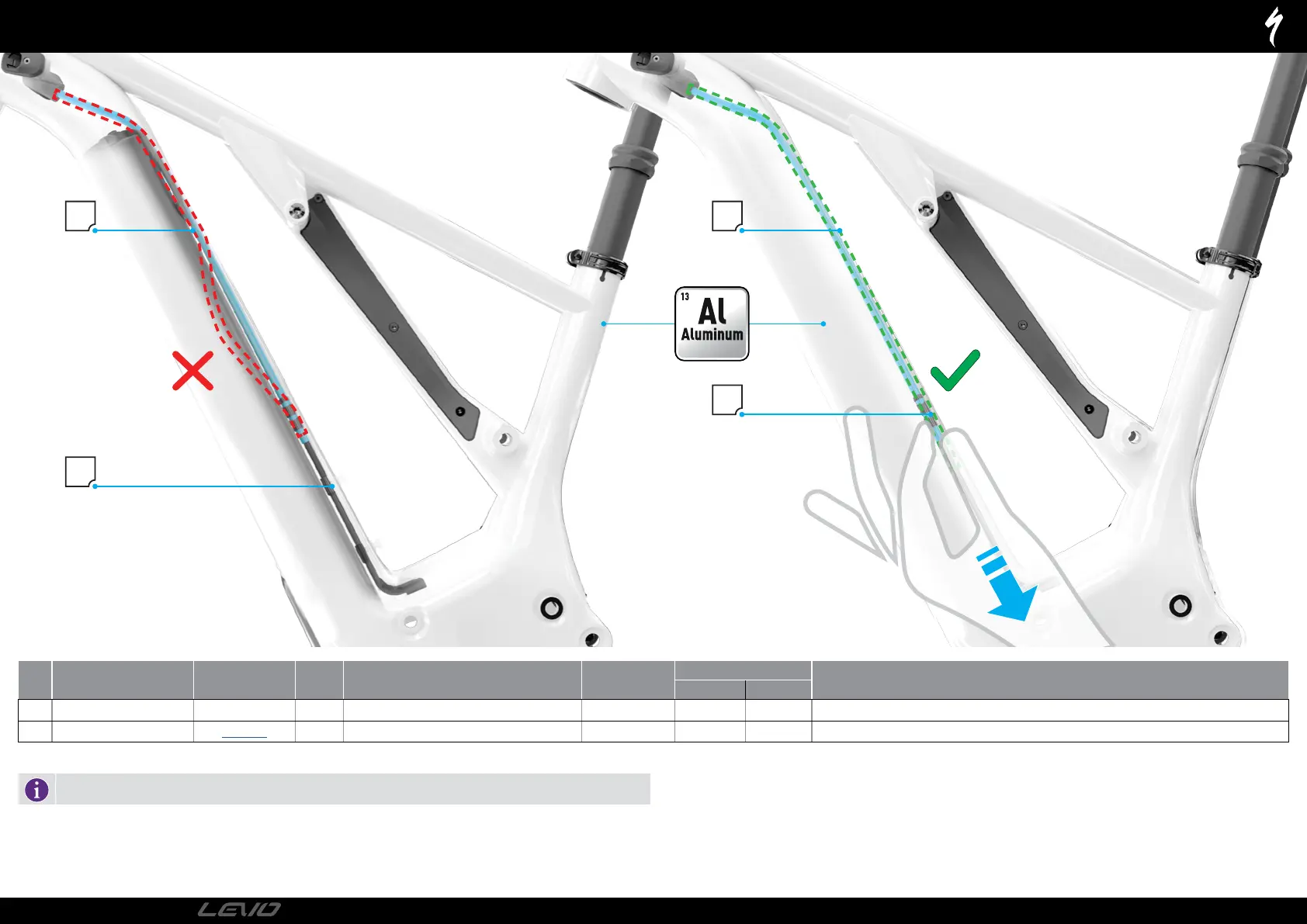 13
Al
Aluminum

LEVO