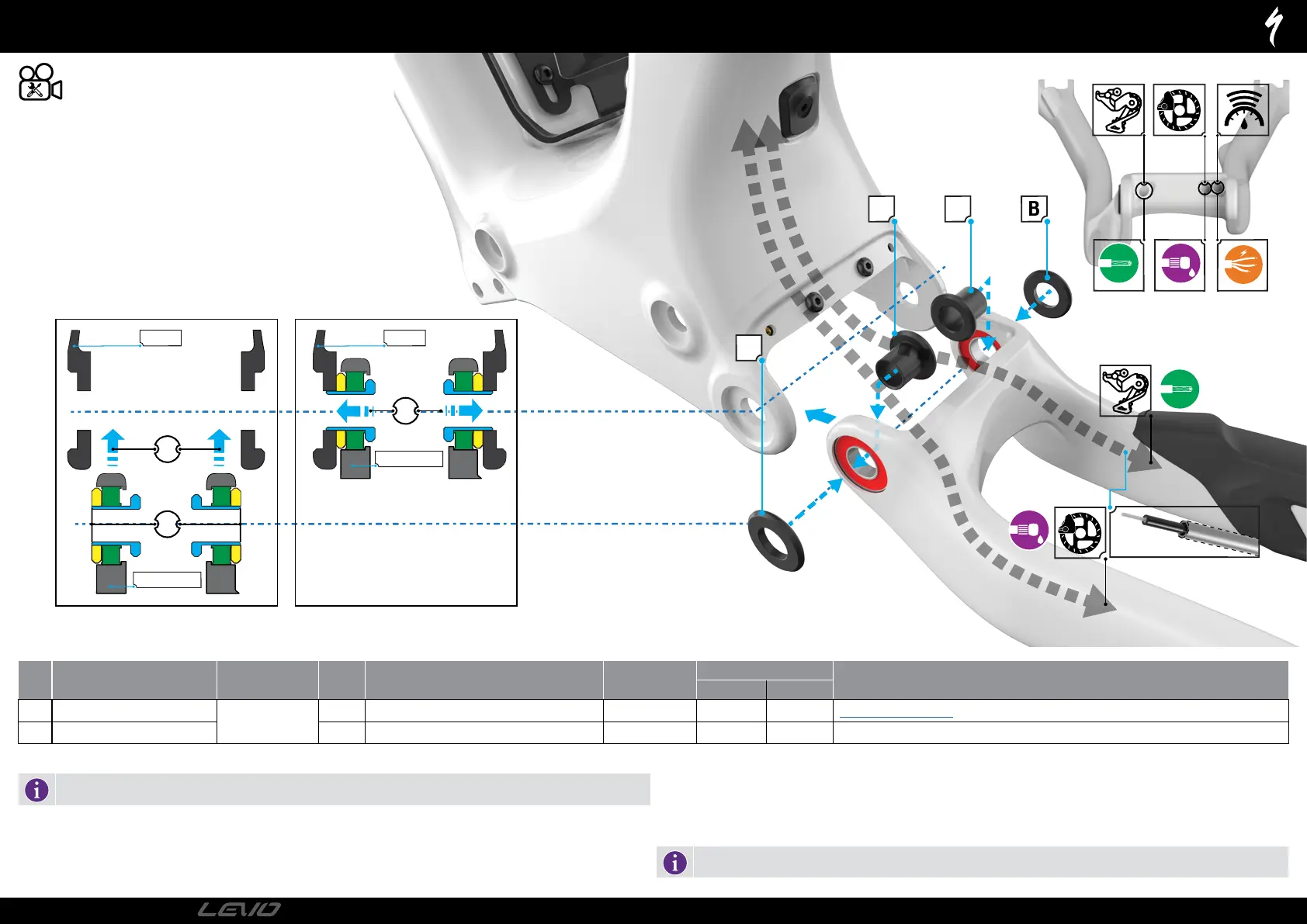 B

LEVO