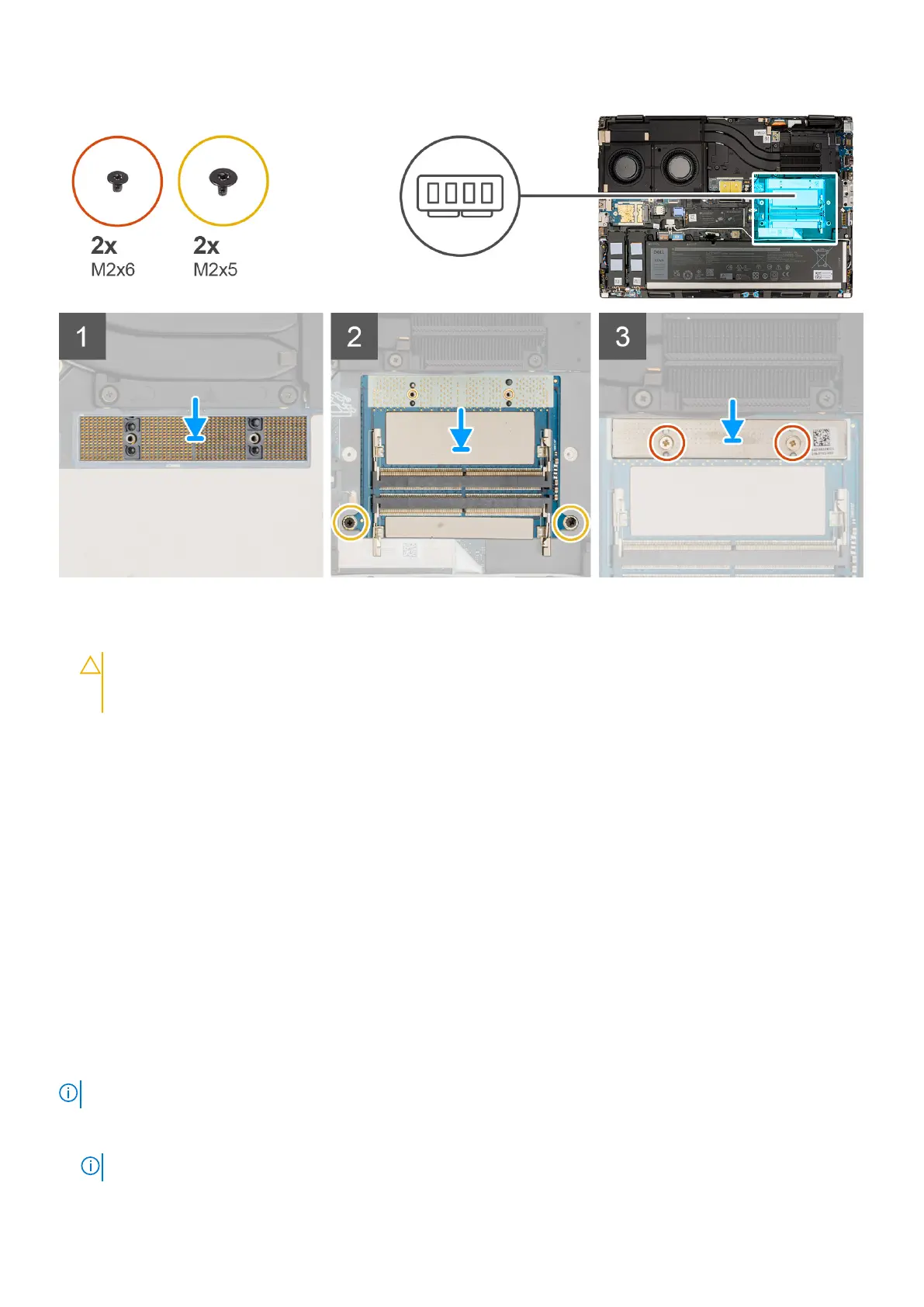 2x
M2x6

2x
M2x5

1

2

3