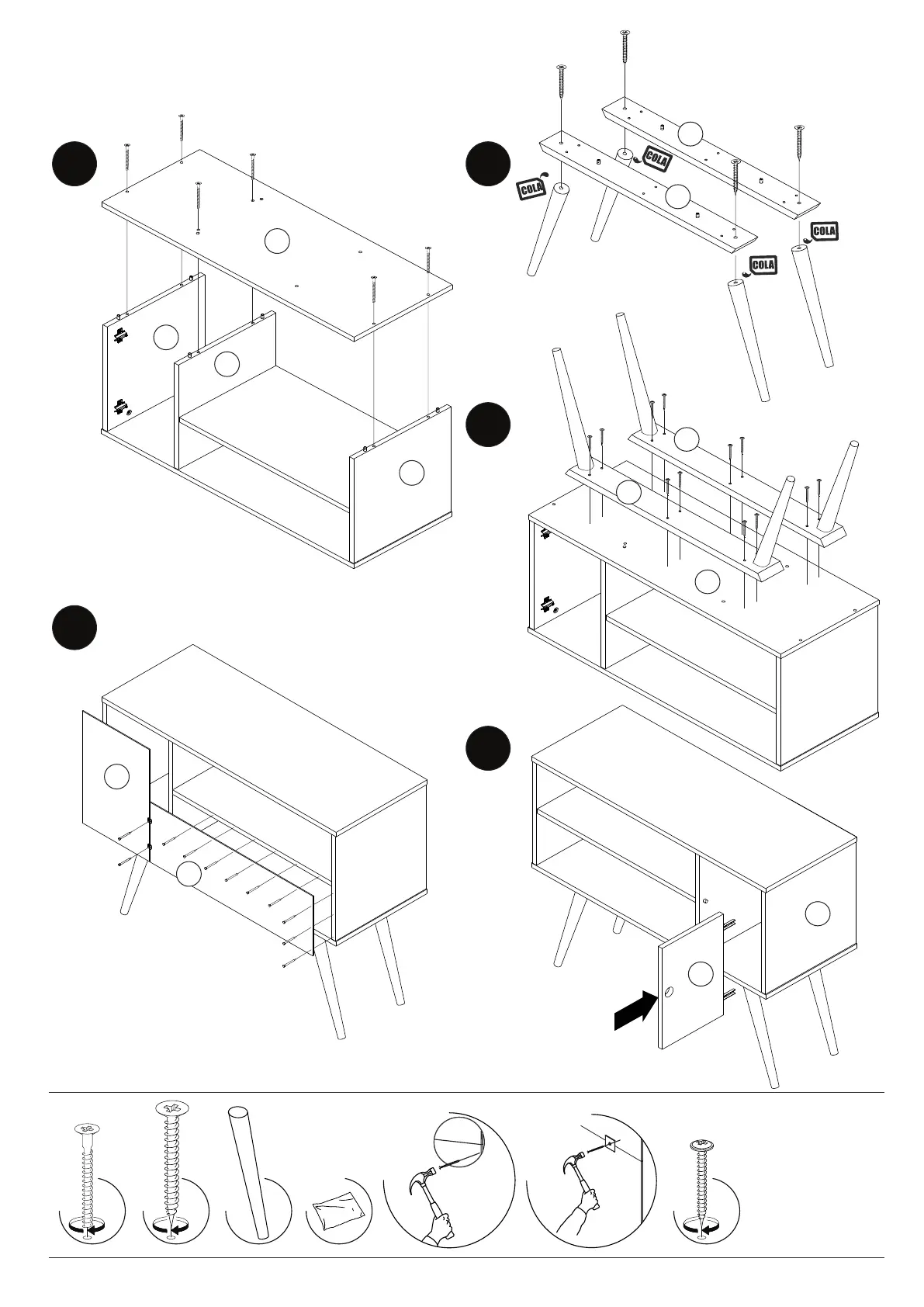 COLA

COLA

COLA

COLA