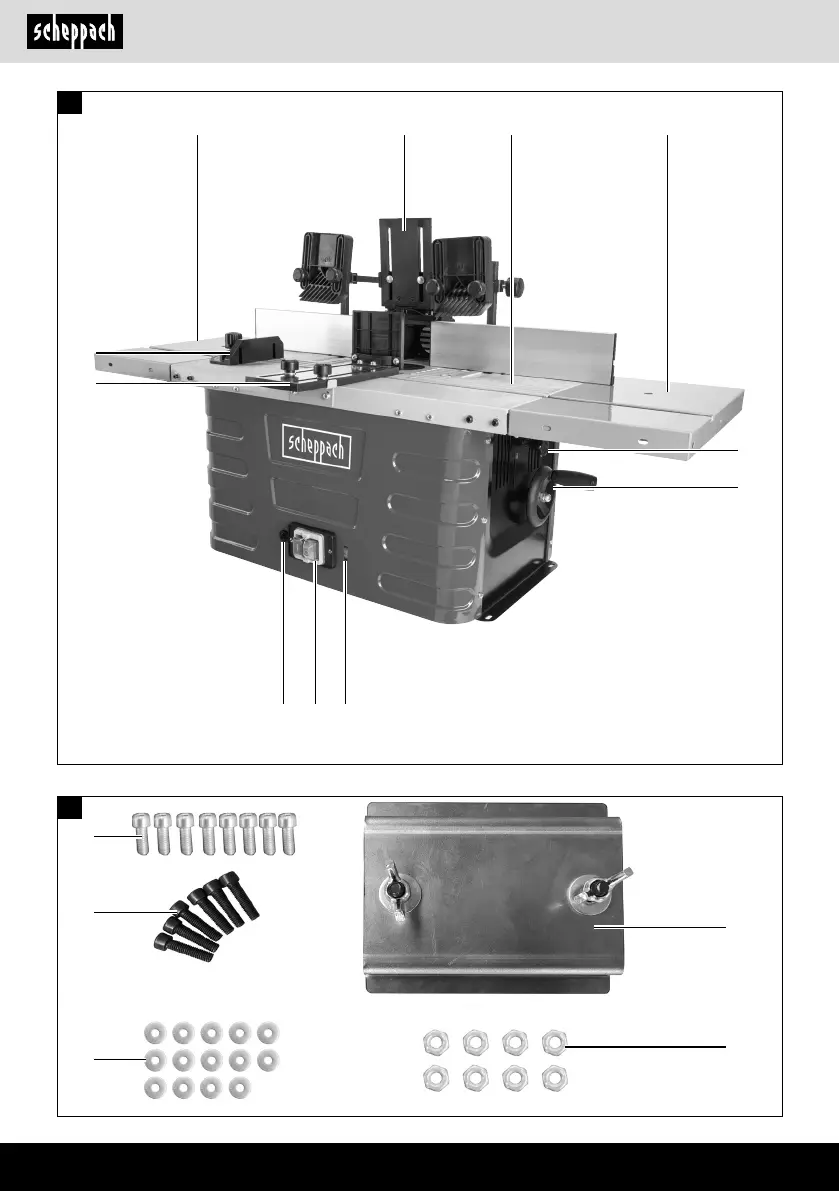 scheppach

scheppach