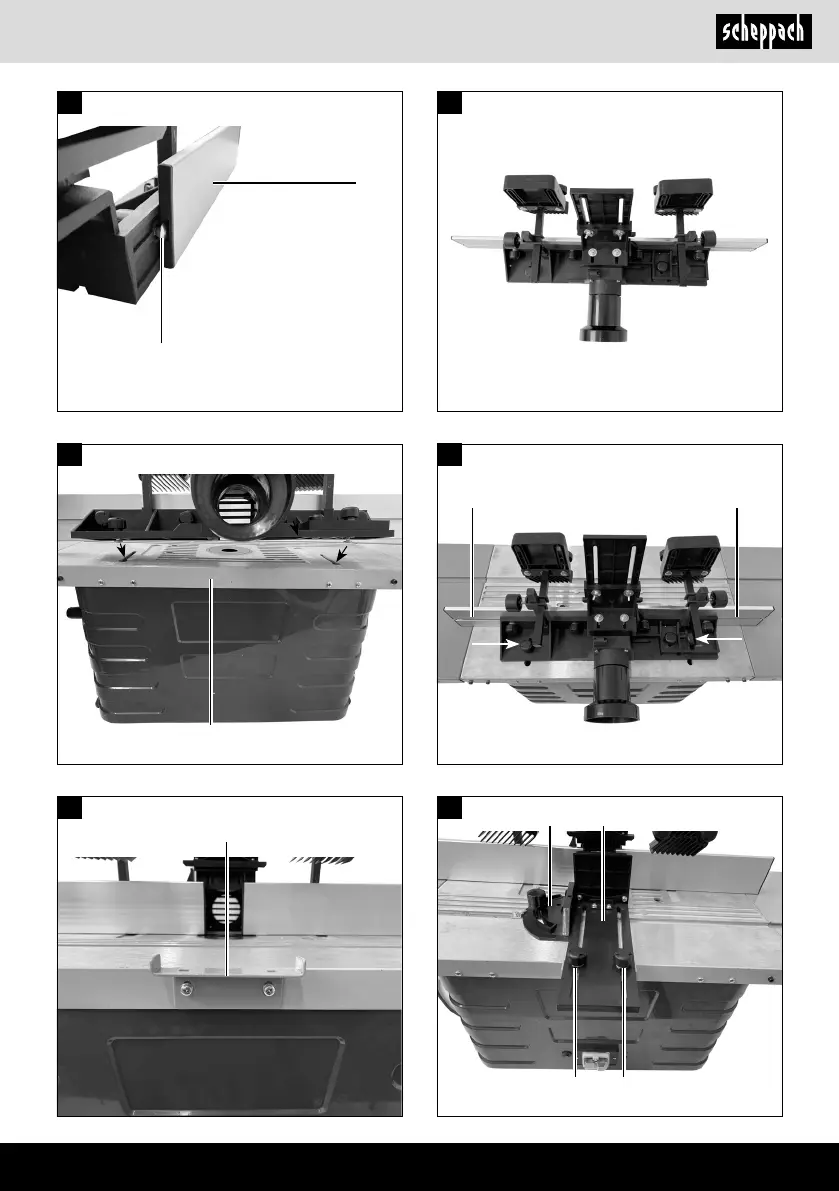 scheppach