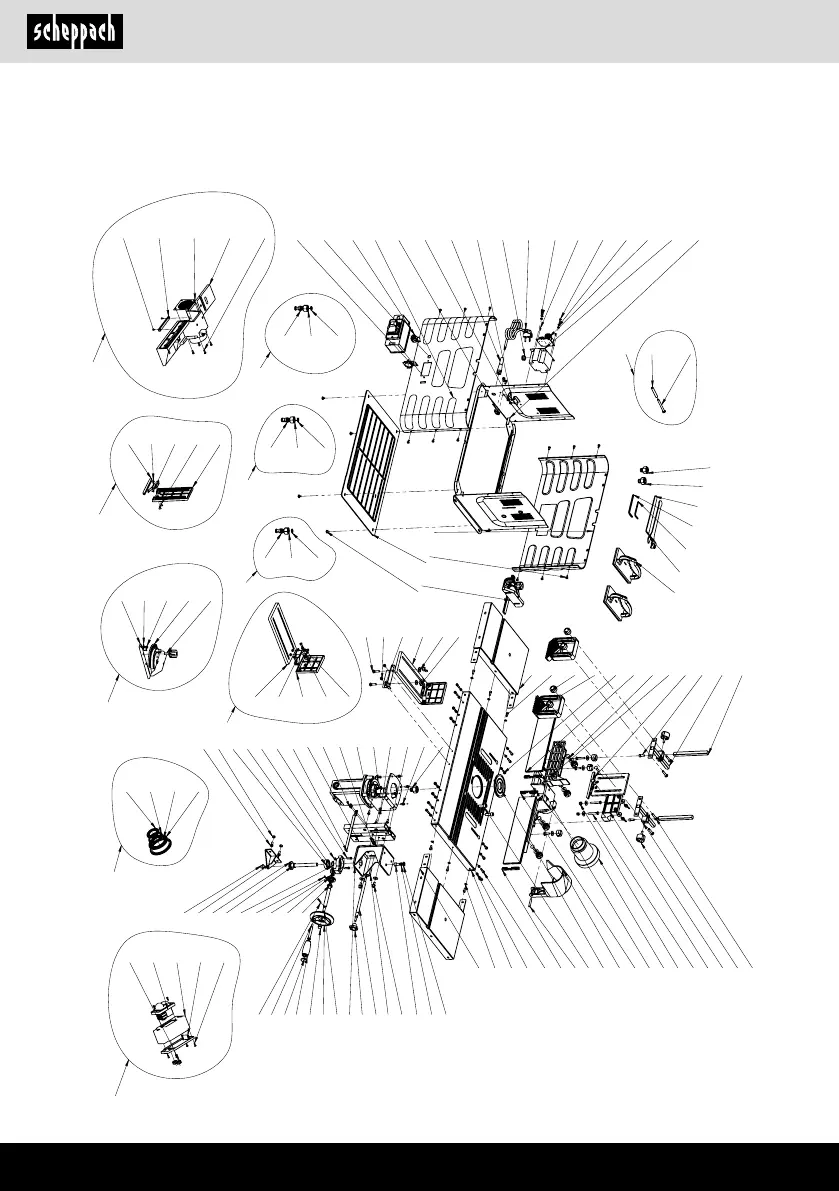 scheppach