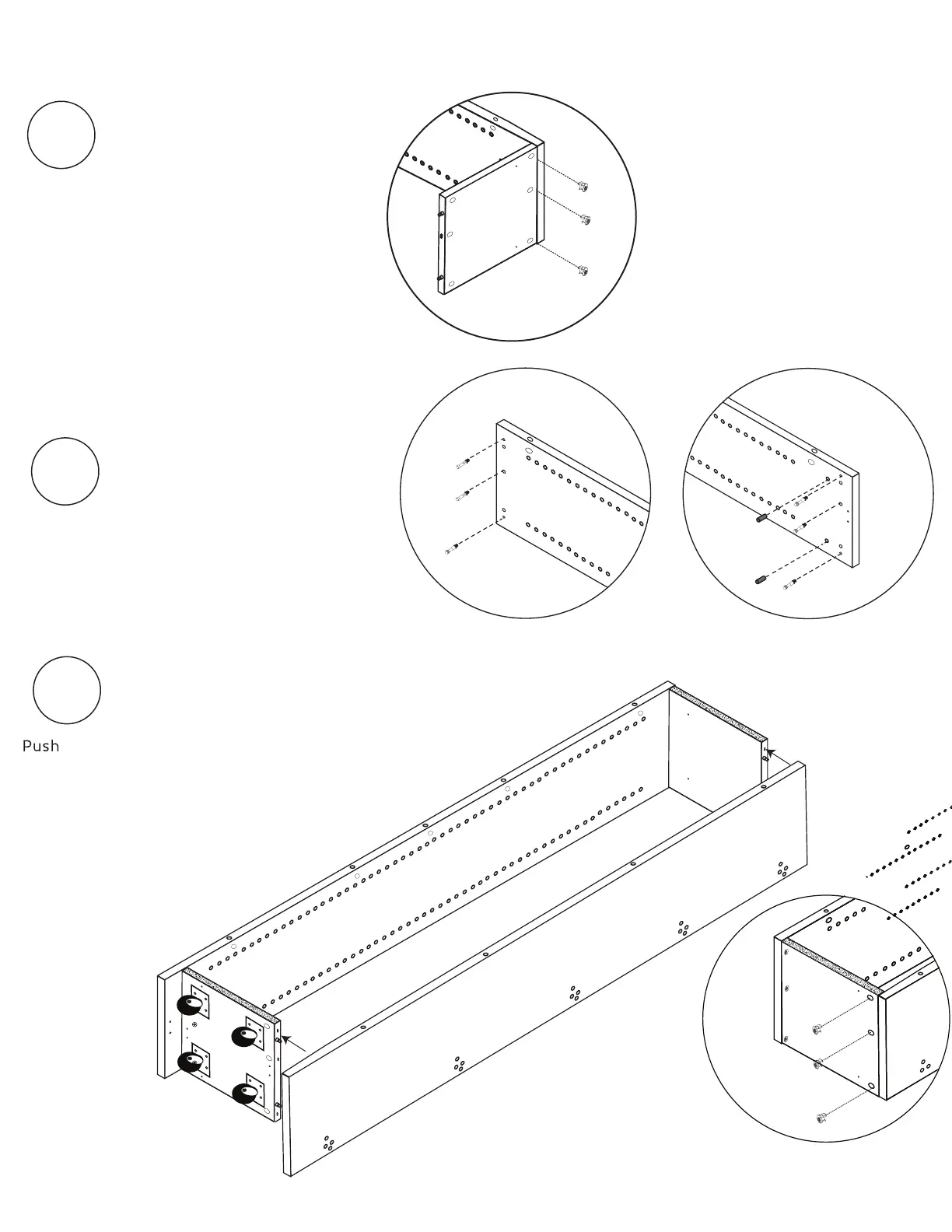 Push