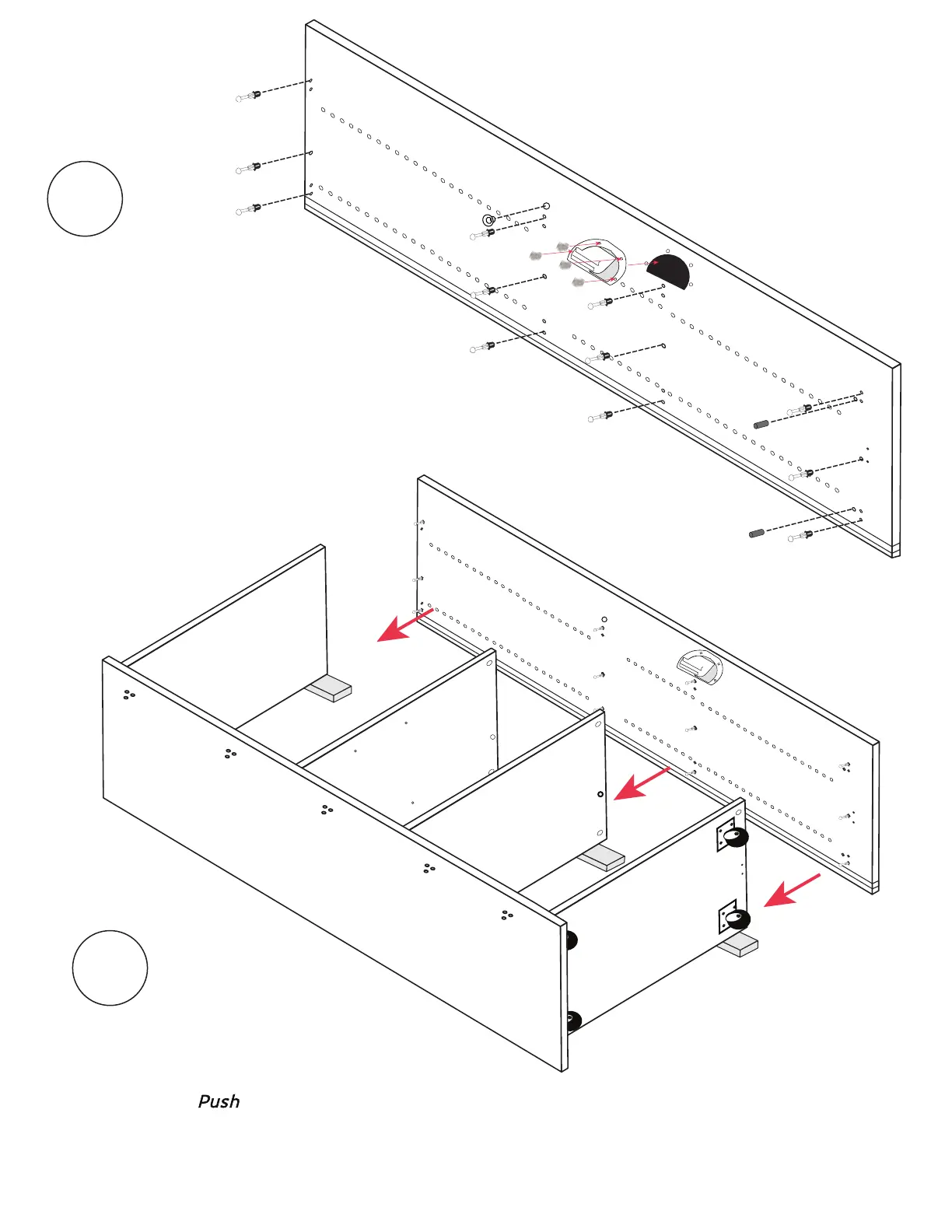 Push