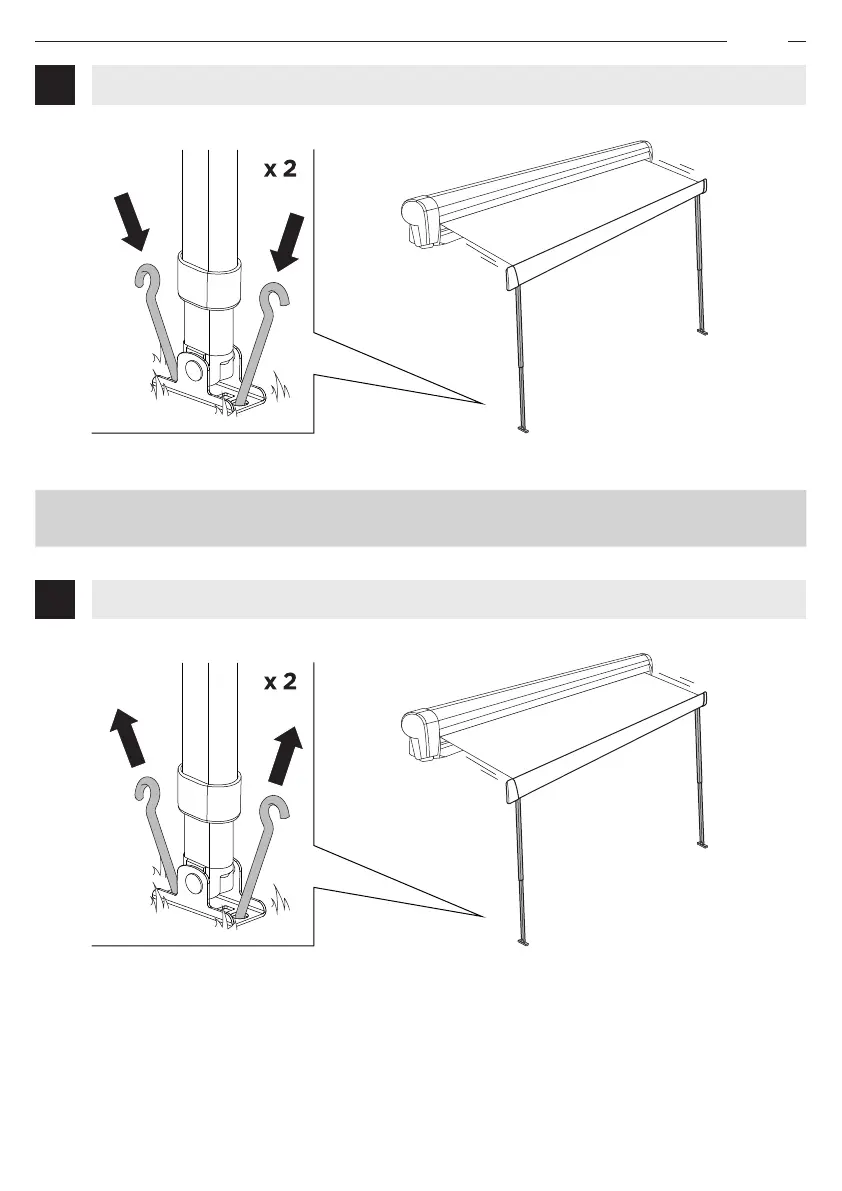 x 2

x 2