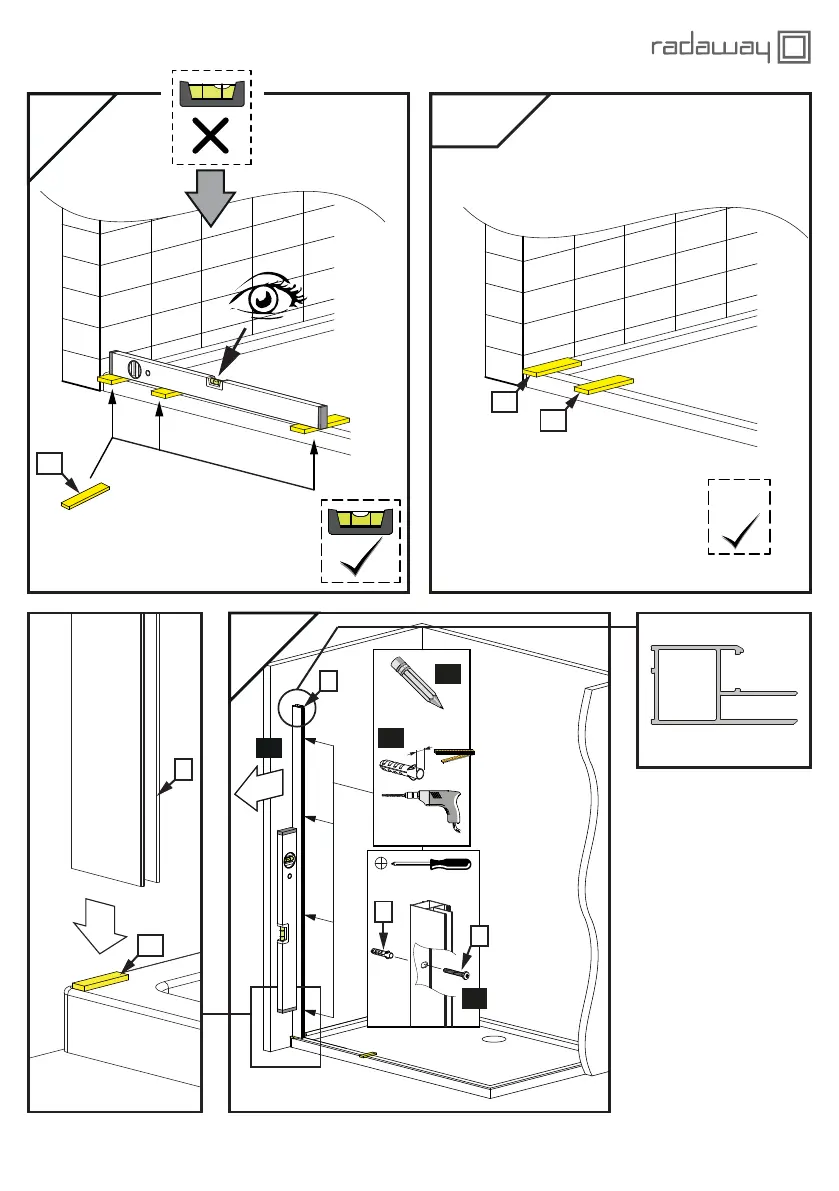 radaway